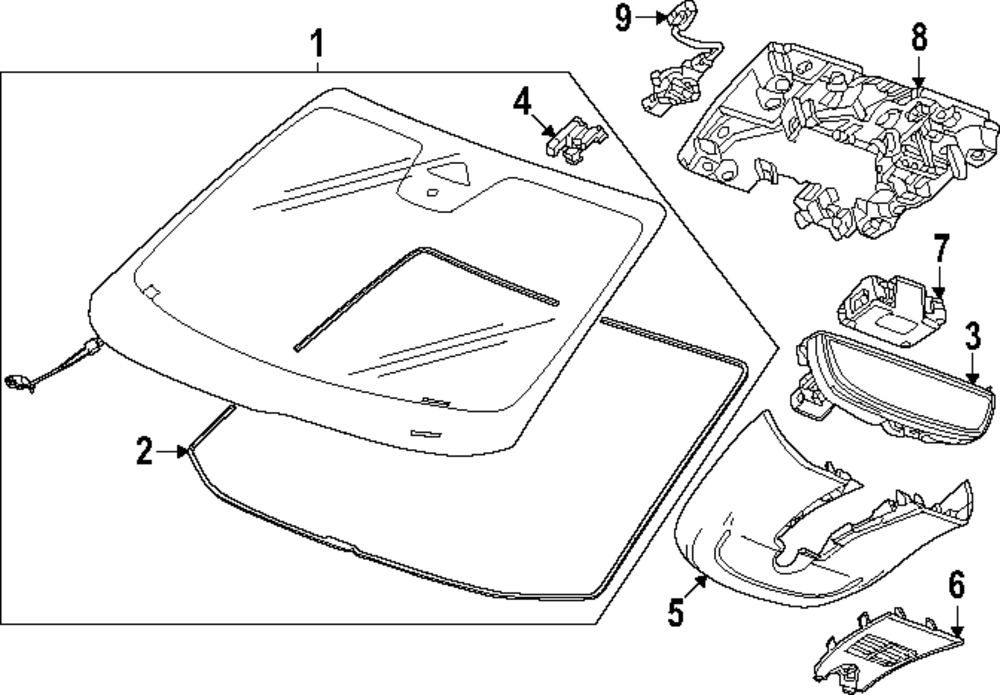 1
9
8
4
7
3
2
5
6