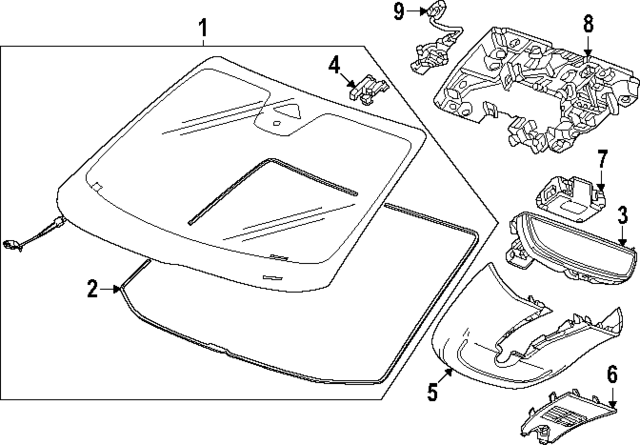 1
9
8
4
7
3
2
5
6