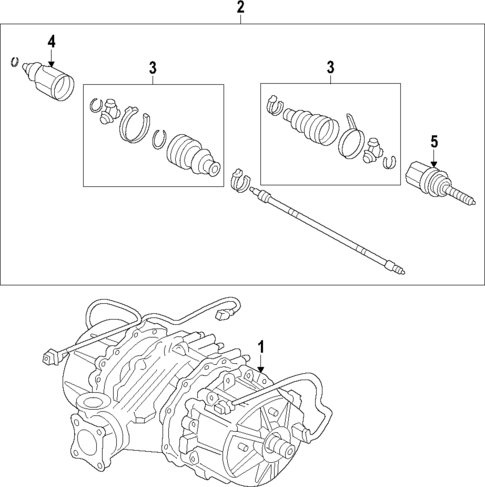 2
4
3
3
5
1