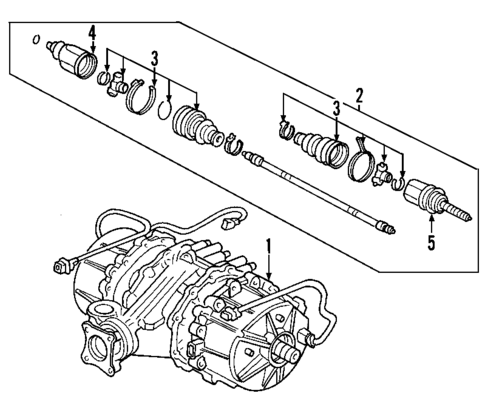 4
3
2
3
5
1