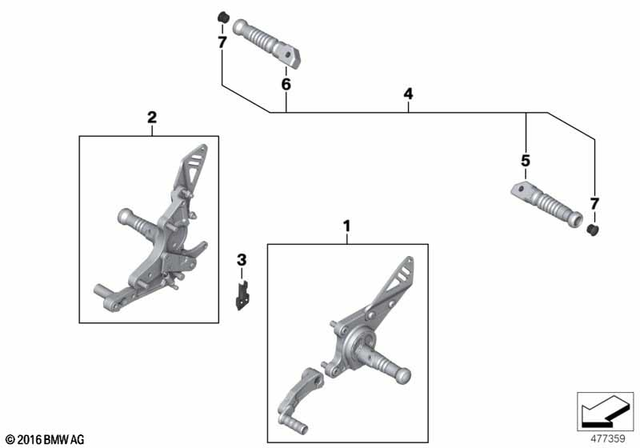 7
6
4
2
5
7
1
3
© 2016 BMW AG
477359