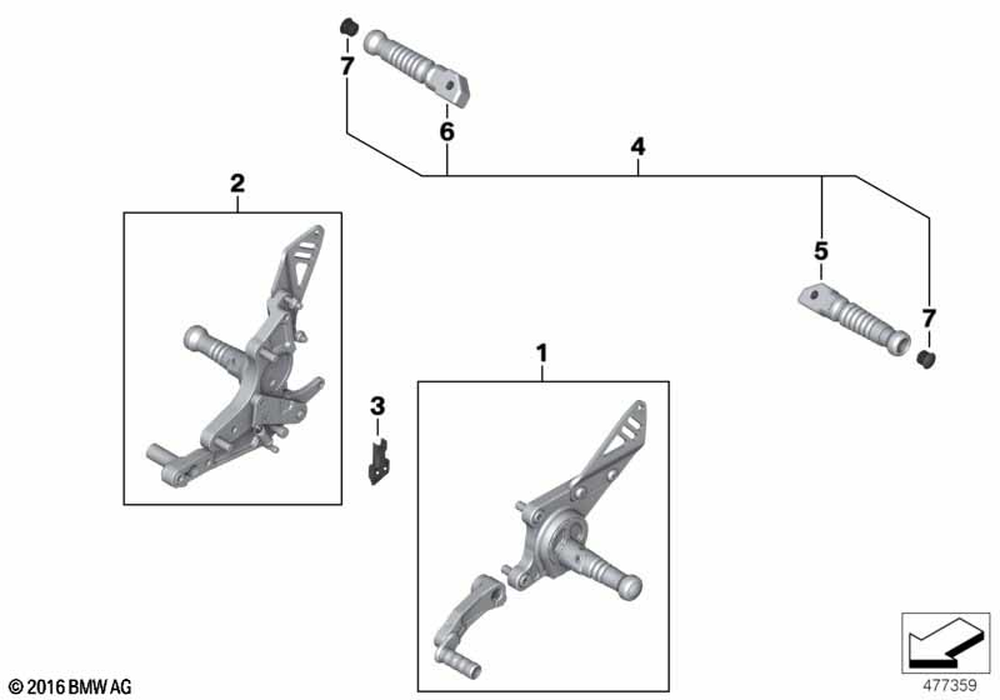 7
6
4
2
5
7
3
1
© 2016 BMW AG
477359