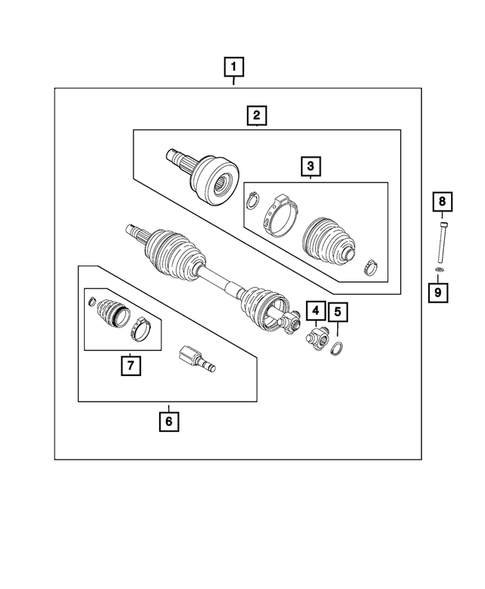 1

2

3

8

9

4

5

7

6