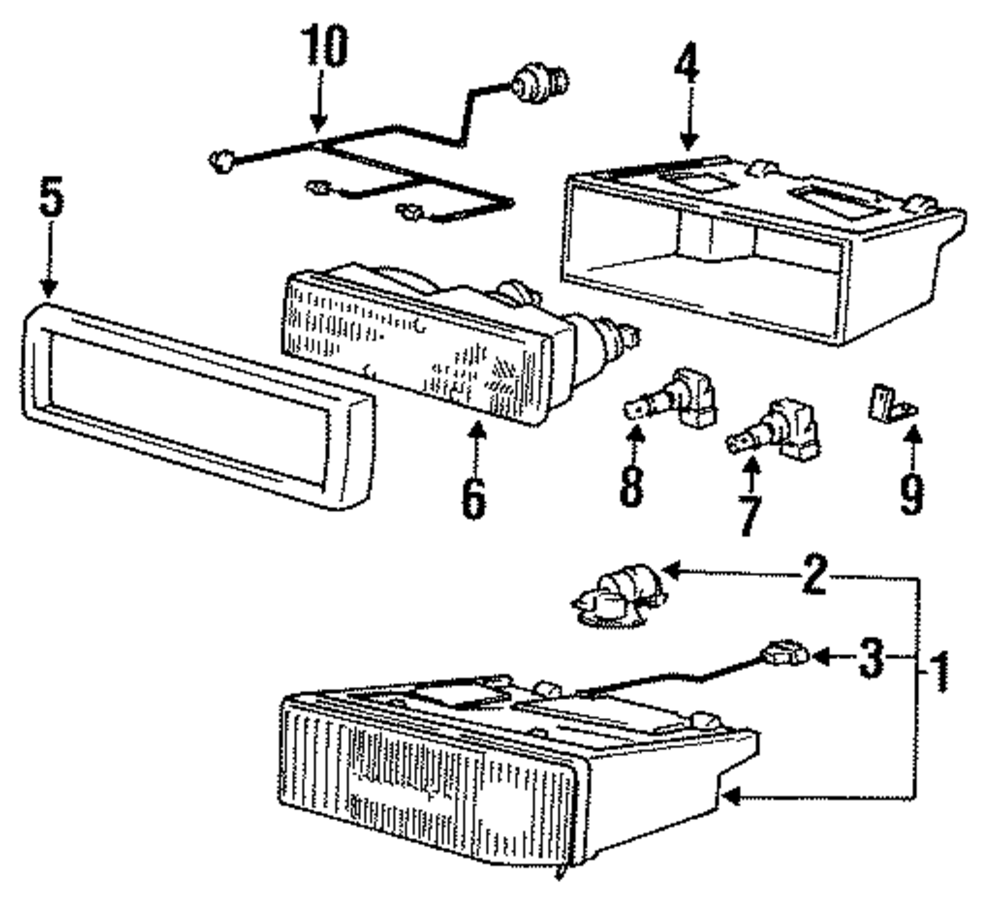 10
4
5
6
8
7
9
2
3
1