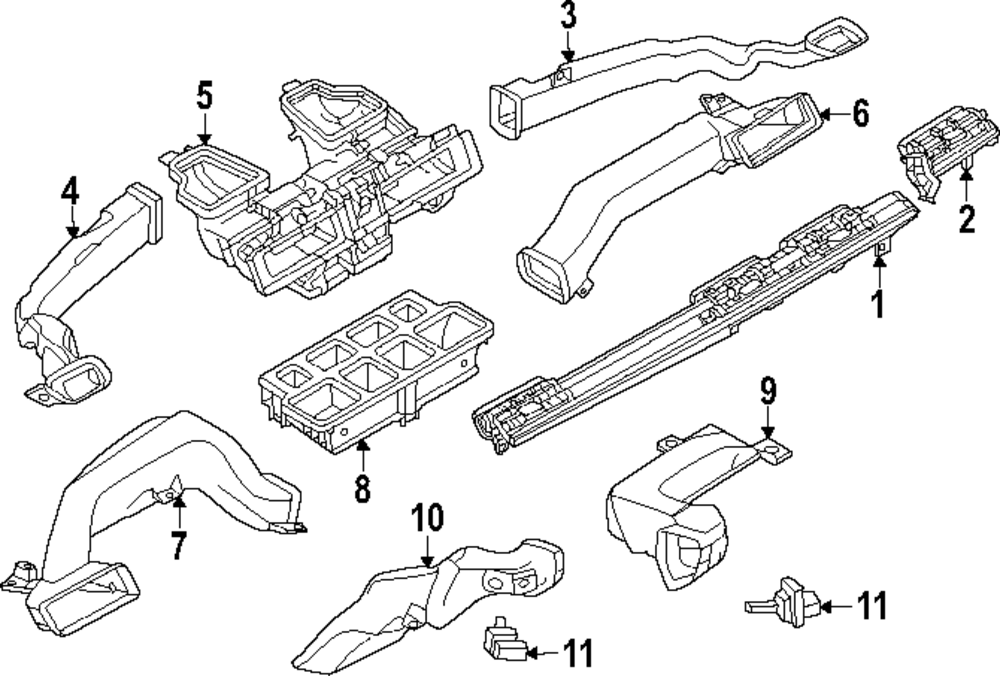 3
5
6
4
2
1
9
8
7
10
11
11