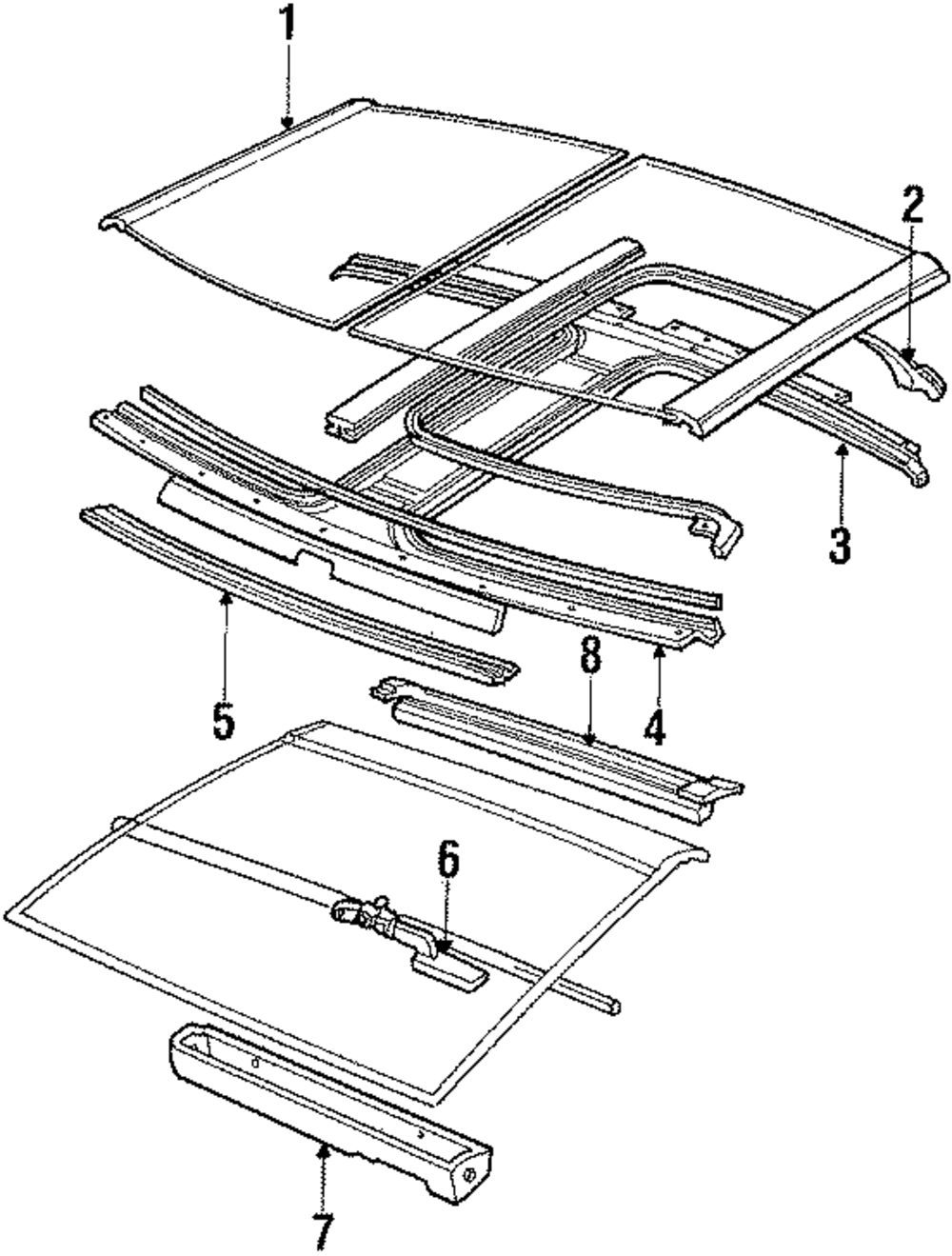 1
2
3
8
4
5
6
7