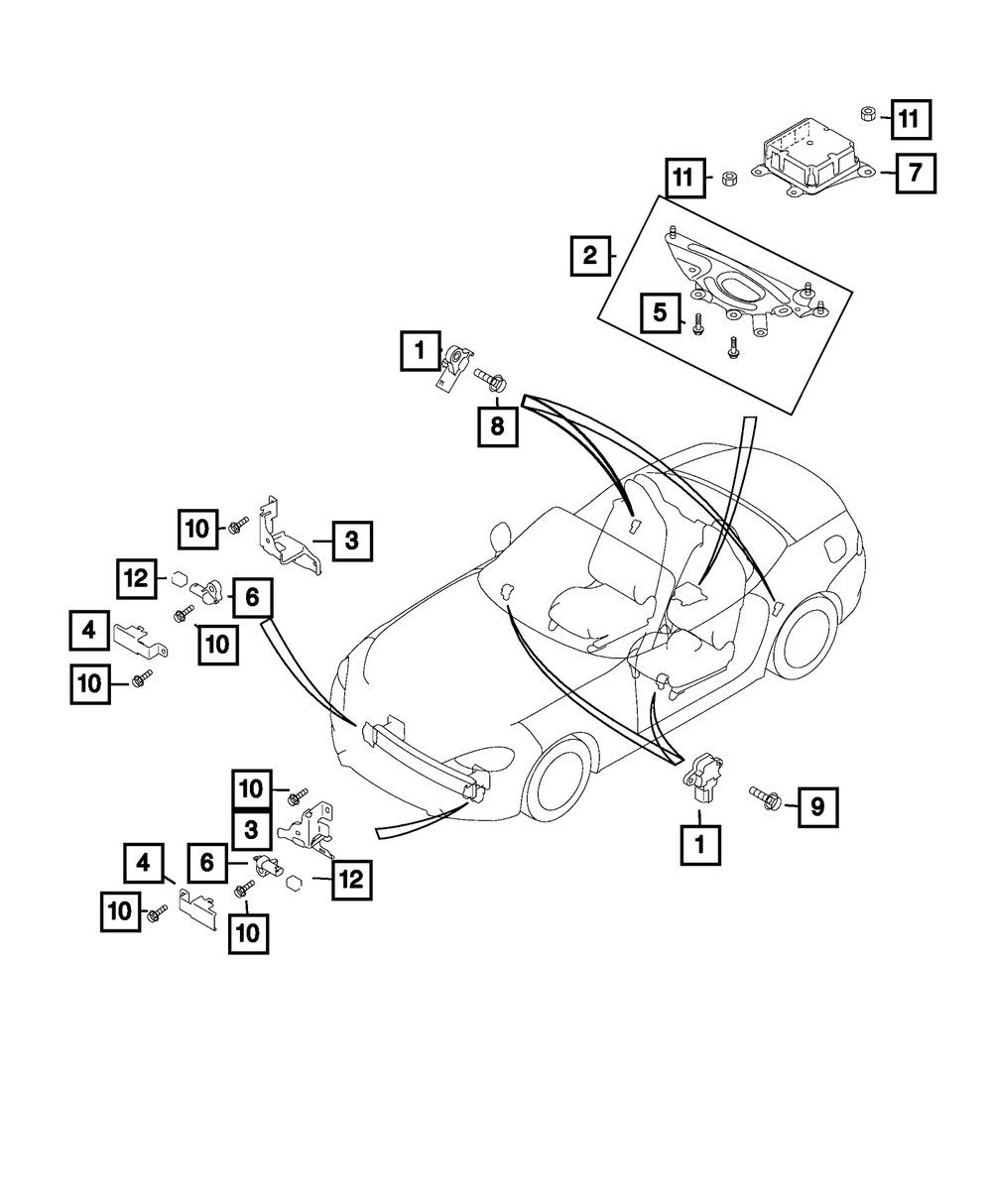 11
11
7
2
5
1
8
10
3
12
6
4
10
10
10
3
6
12
4
10
10
9
1