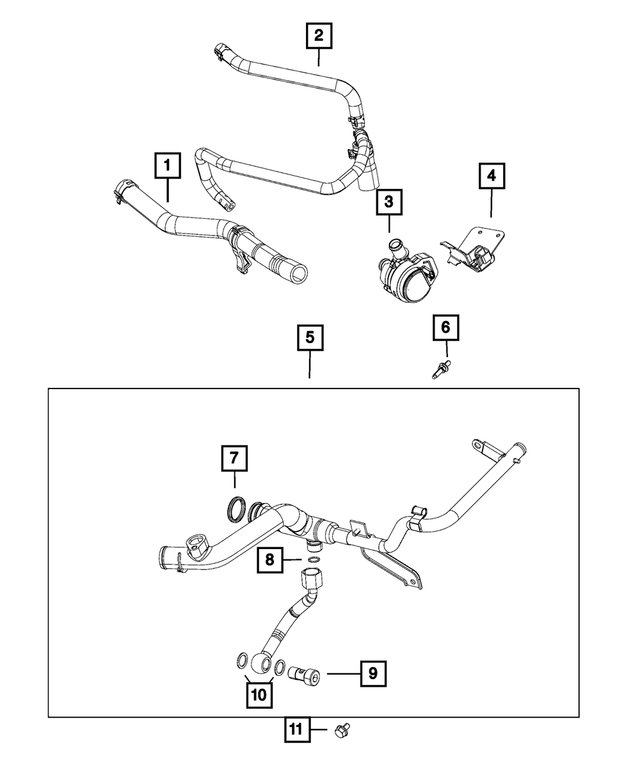 2
1
4
3
5
6
7
8
9
10
11