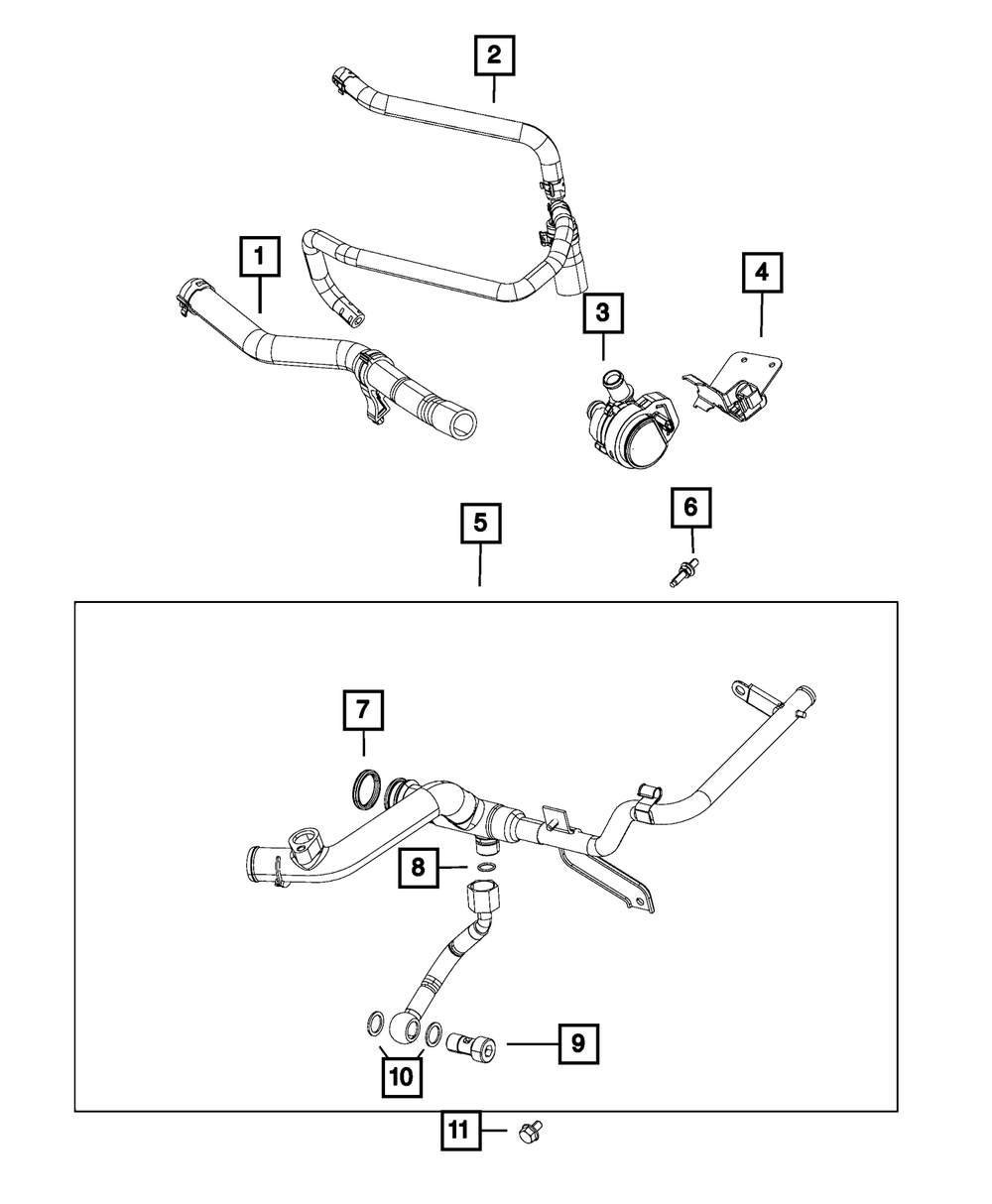 2
1
4
3
5
6
7
8
9
10
11