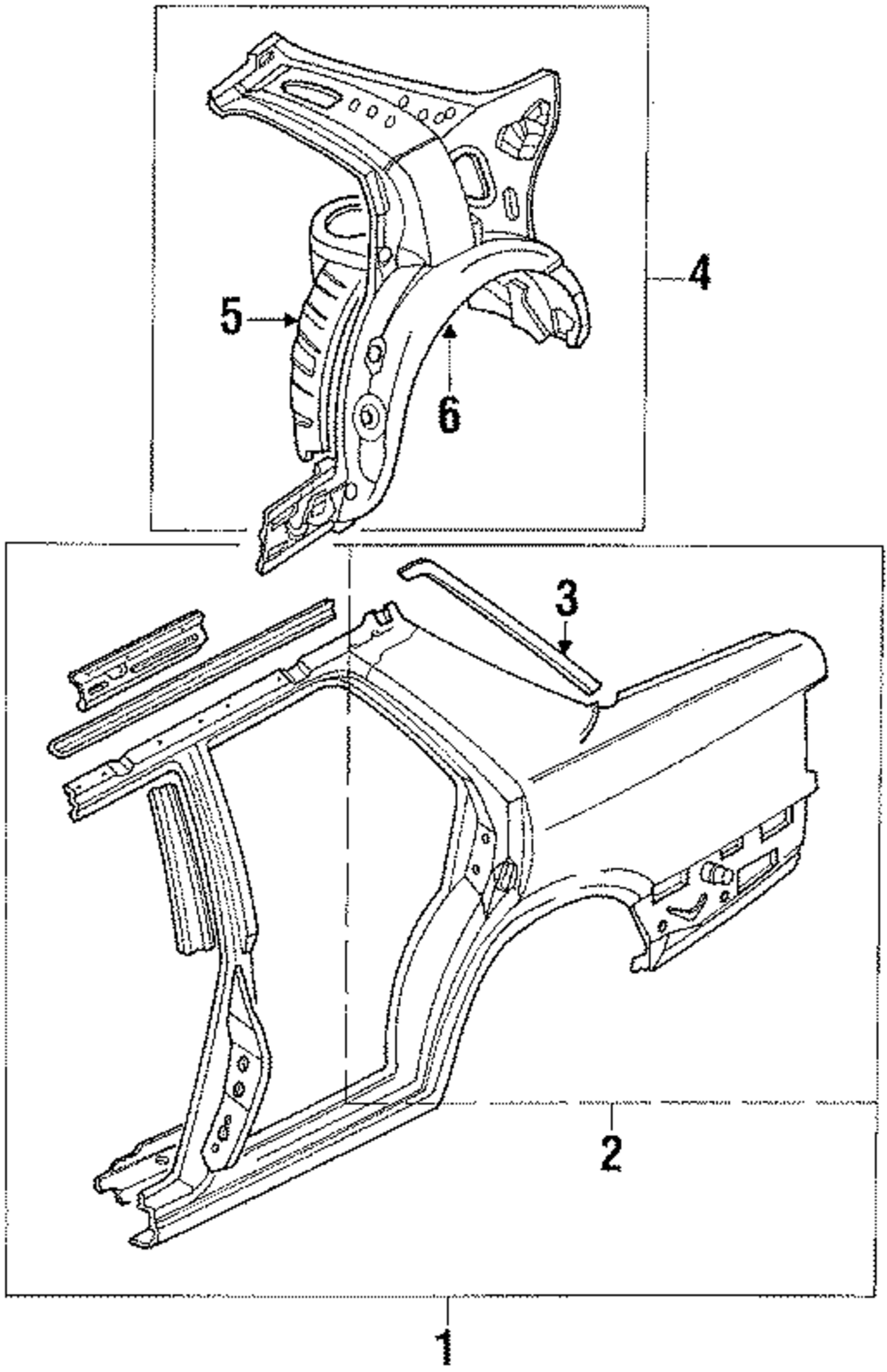 4
5
6
3
2
1