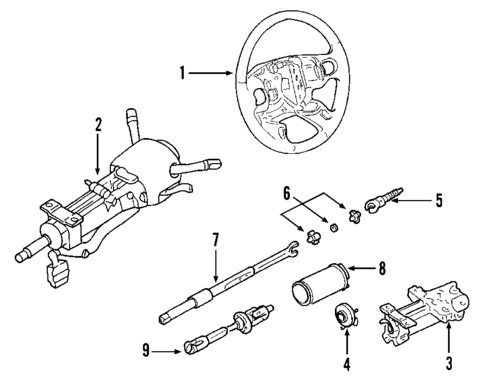 1
2
6
5
7
8
9
4
3