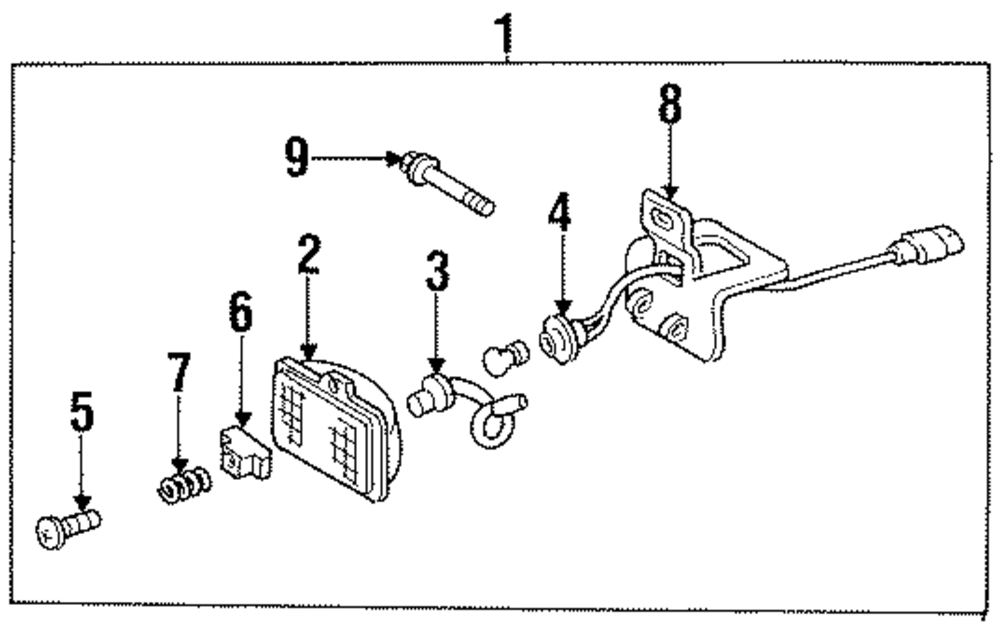 1
8
9
4
2
3
6
7
5