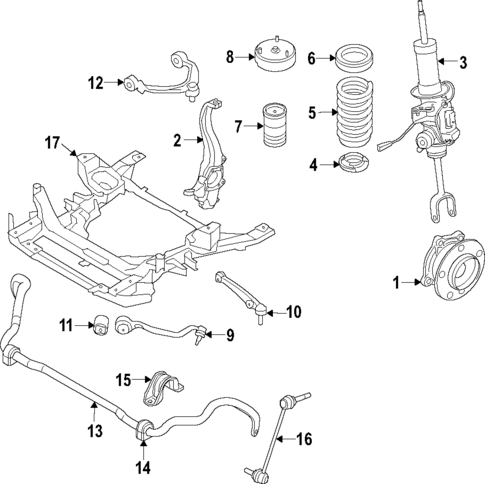 8
6
3
12
5
7
2
17
4
1
10
11
9
15
13
16
14