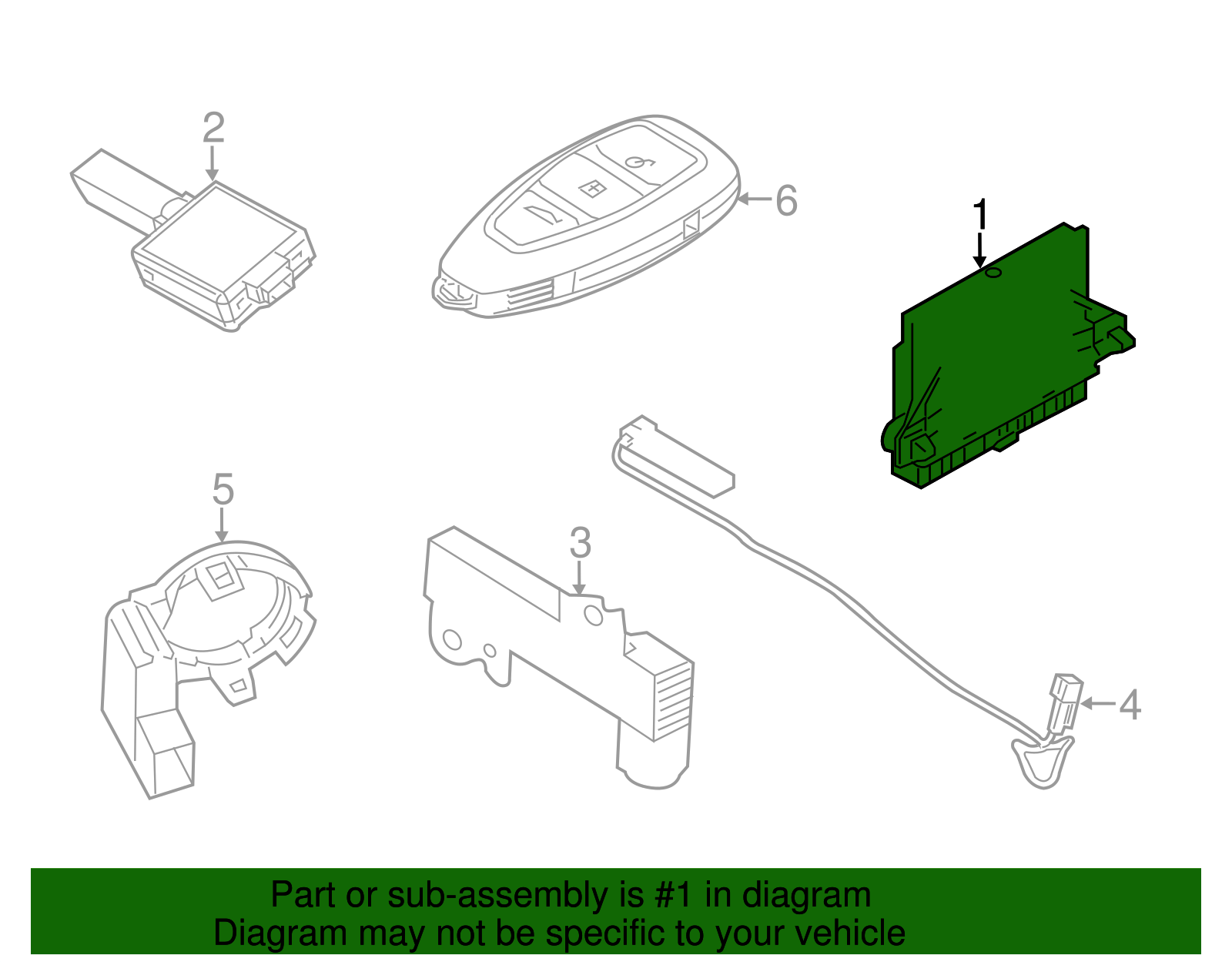 2
6
1
5
3
4
Part or sub-assembly is #1 in diagram
Diagram may not be specific to your vehicle