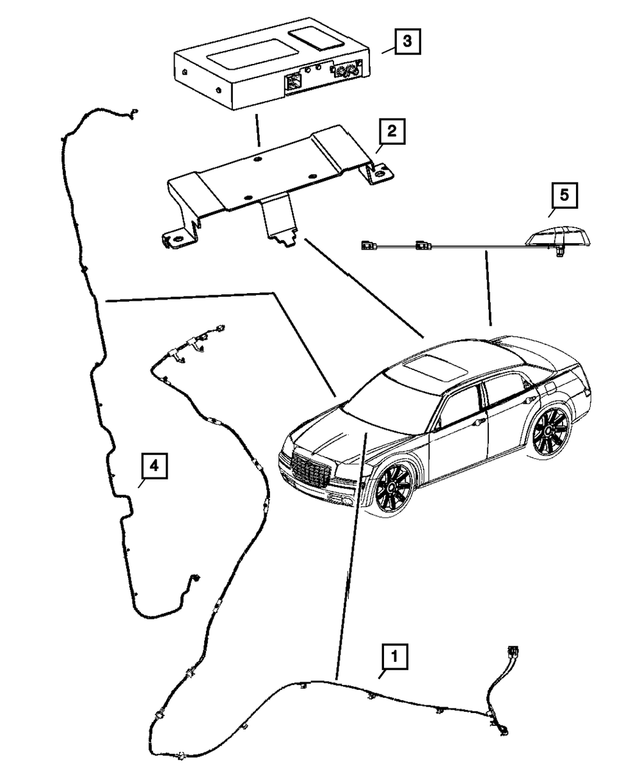 3
2
5
4
1