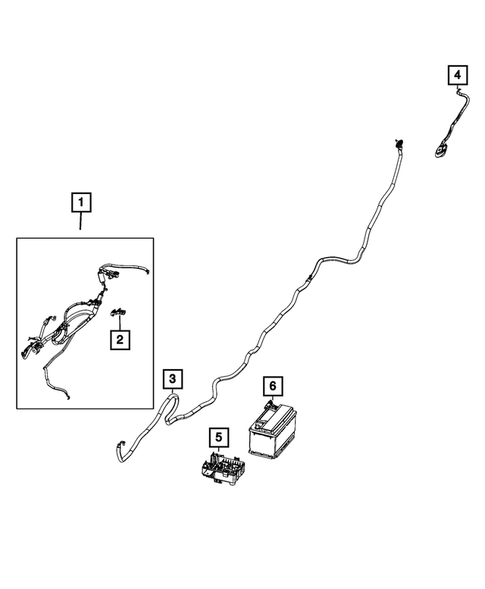 4
1
2
3
6
5