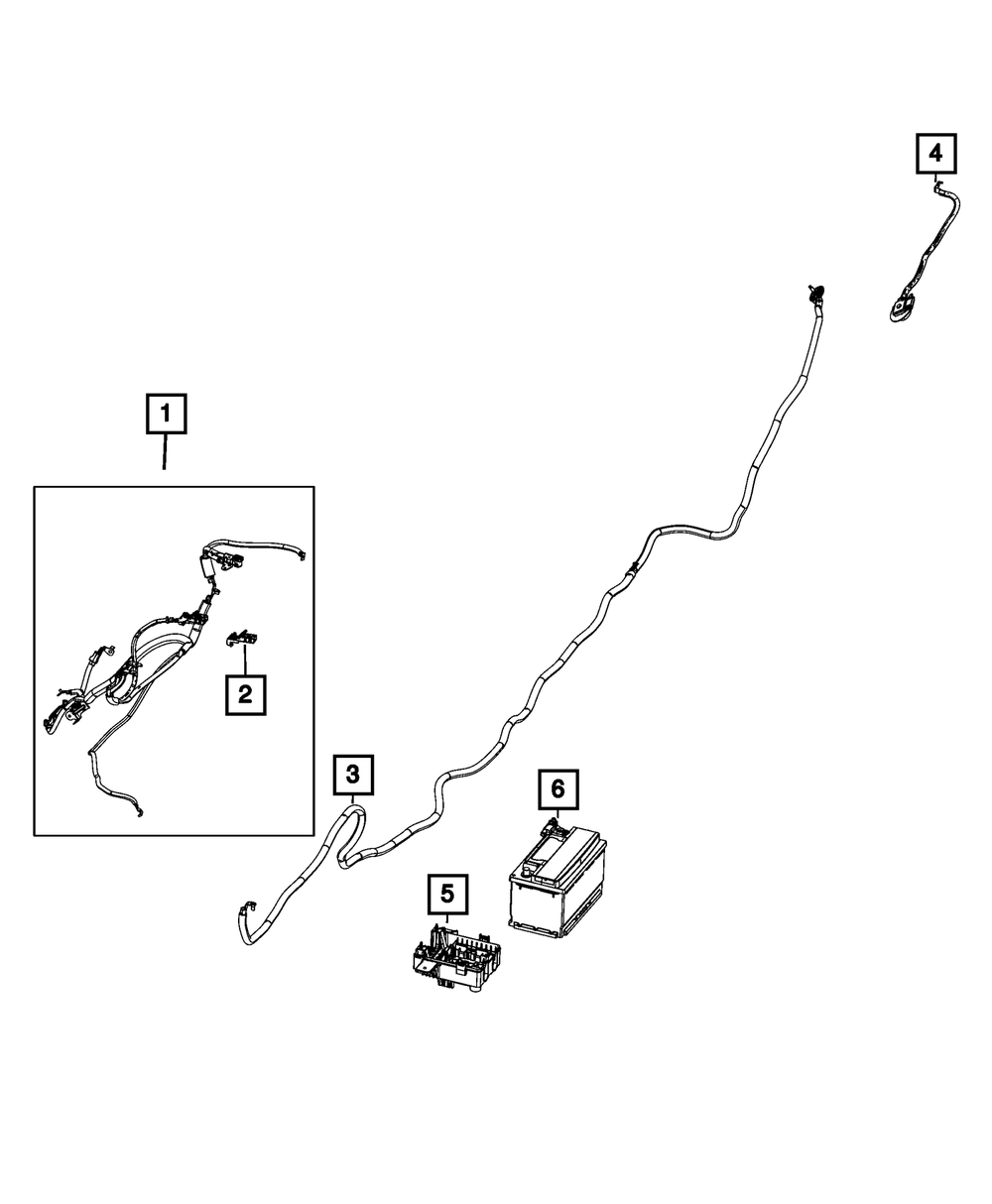 4

1

2

3

6

5