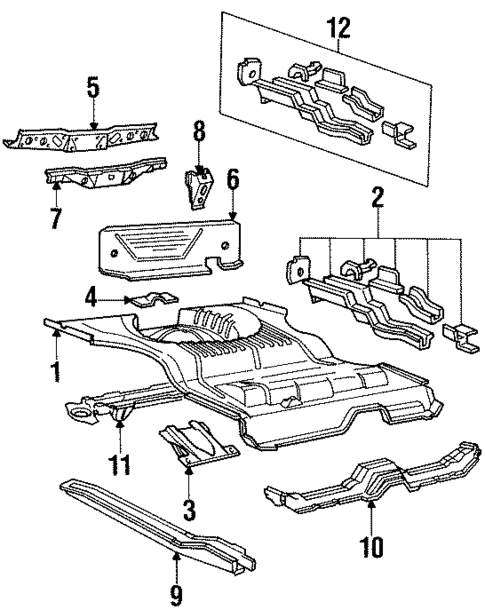 12
5
8
6
7
2
4
1
11
3
10
9