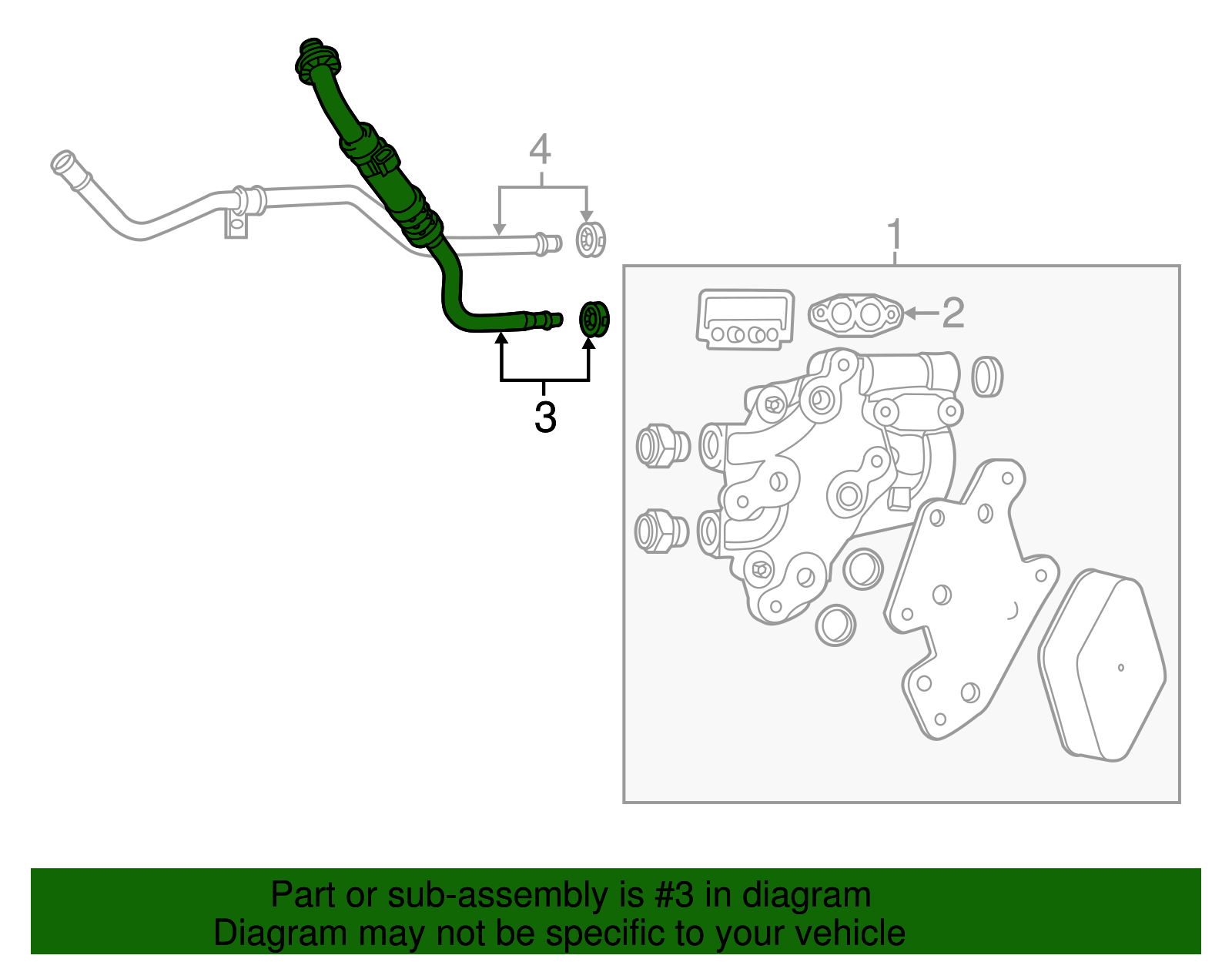 4

1

2

3

Part or sub-assembly is #3 in diagram
Diagram may not be specific to your vehicle