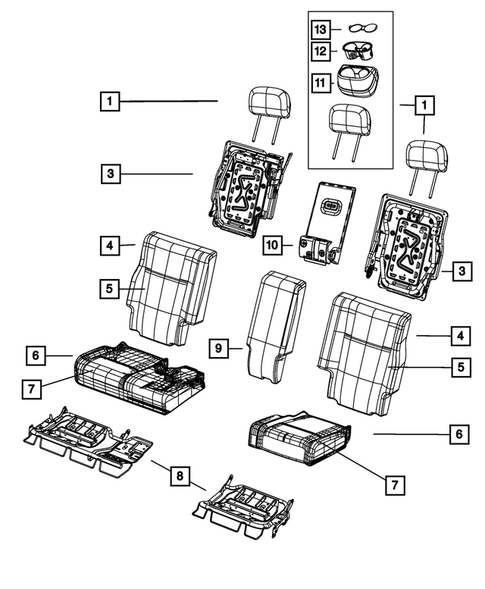 13
12
11
1
1
3
10
3
4
5
9
4
5
6
7
6
8
7