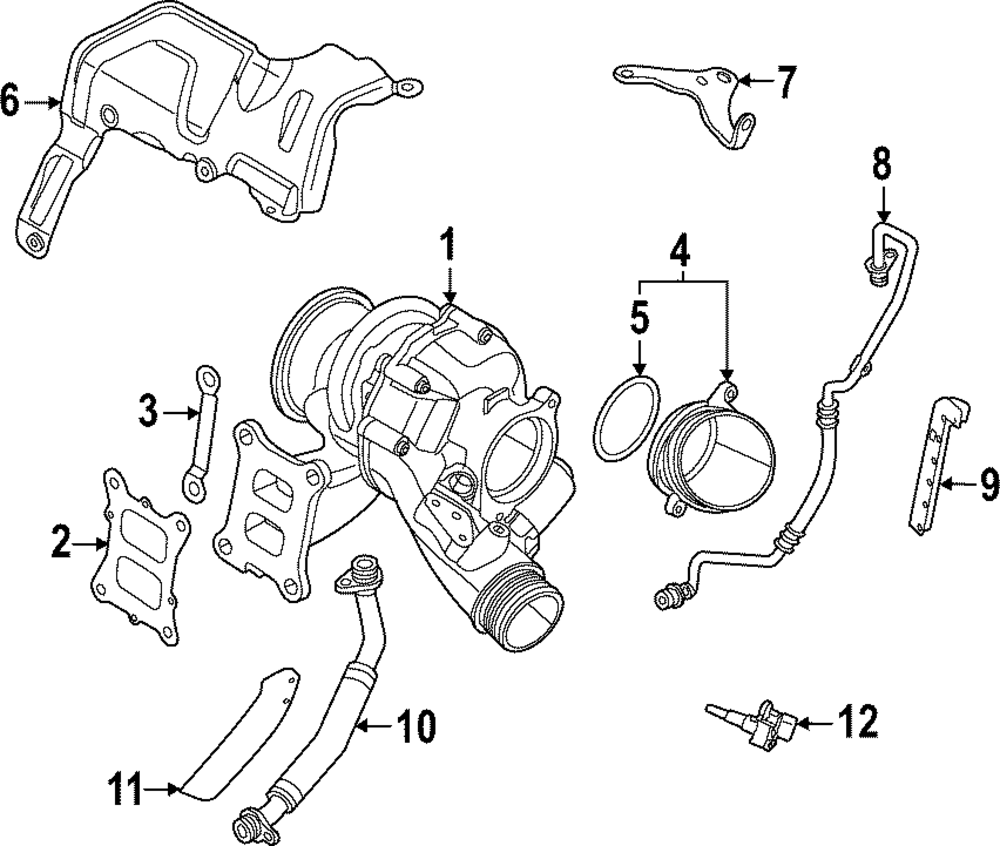 6
7
8
1
4
5
3
9
2
10
12
11