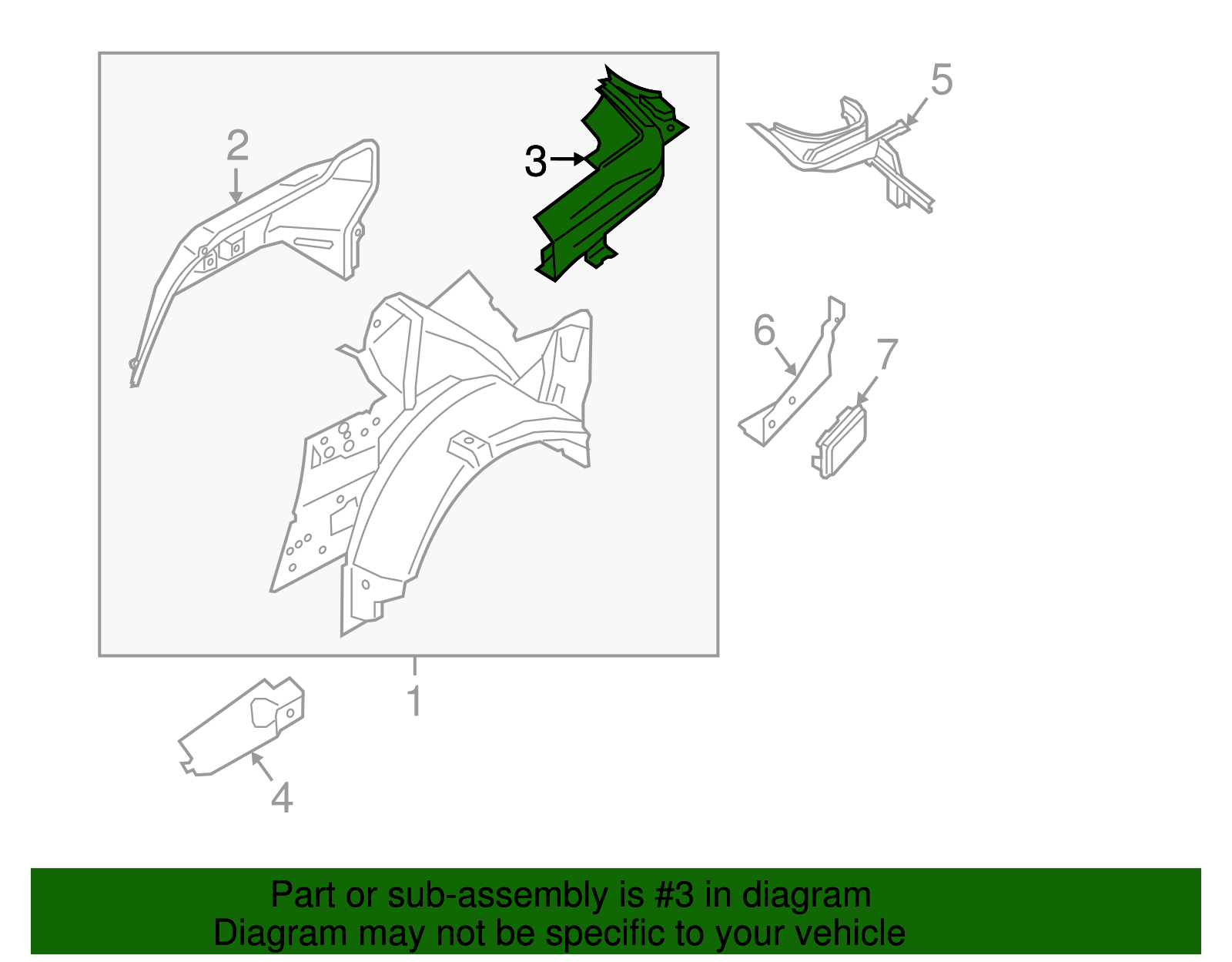 2

3

5

6

7

1

4

Part or sub-assembly is #3 in diagram
Diagram may not be specific to your vehicle