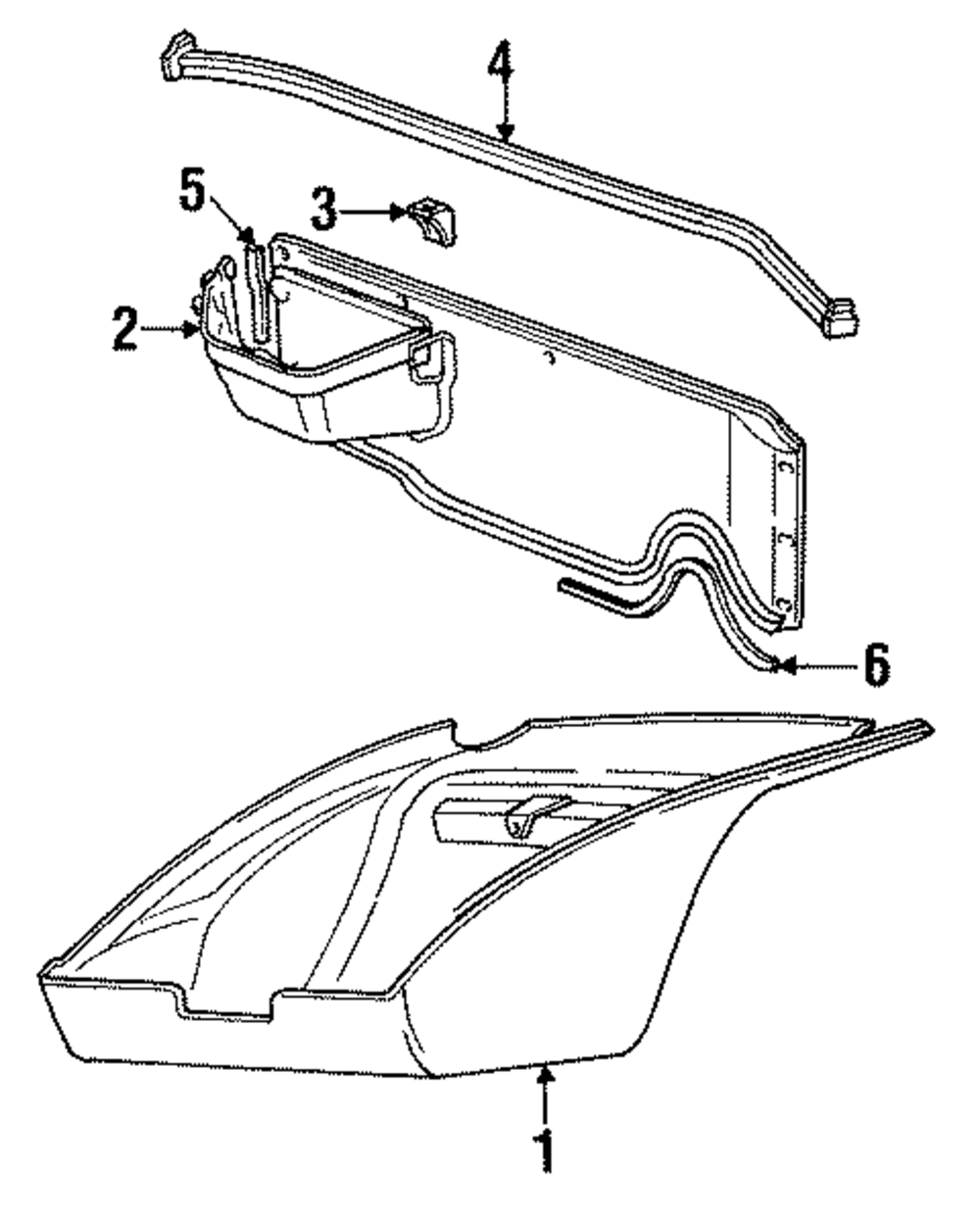 4
5
3
2
6
1