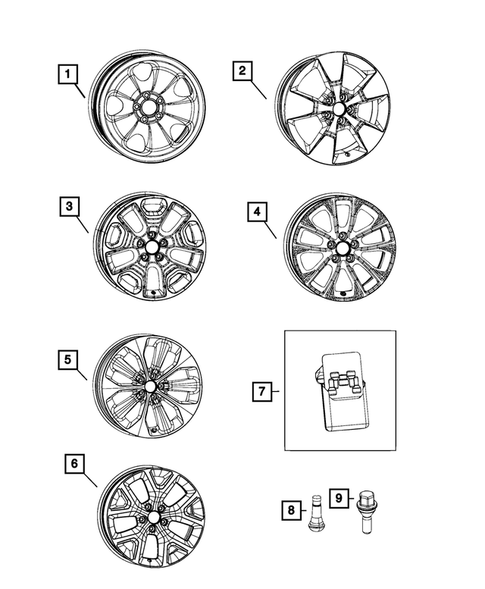 1
2
3
4
5
7
6
8
9