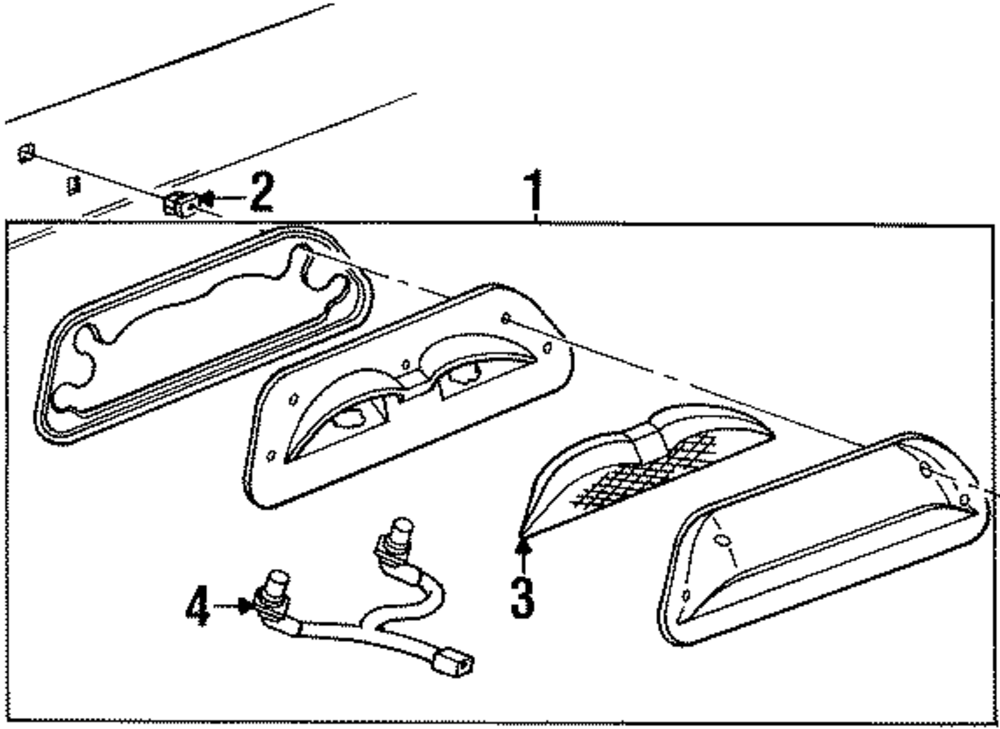 2
1
3
4