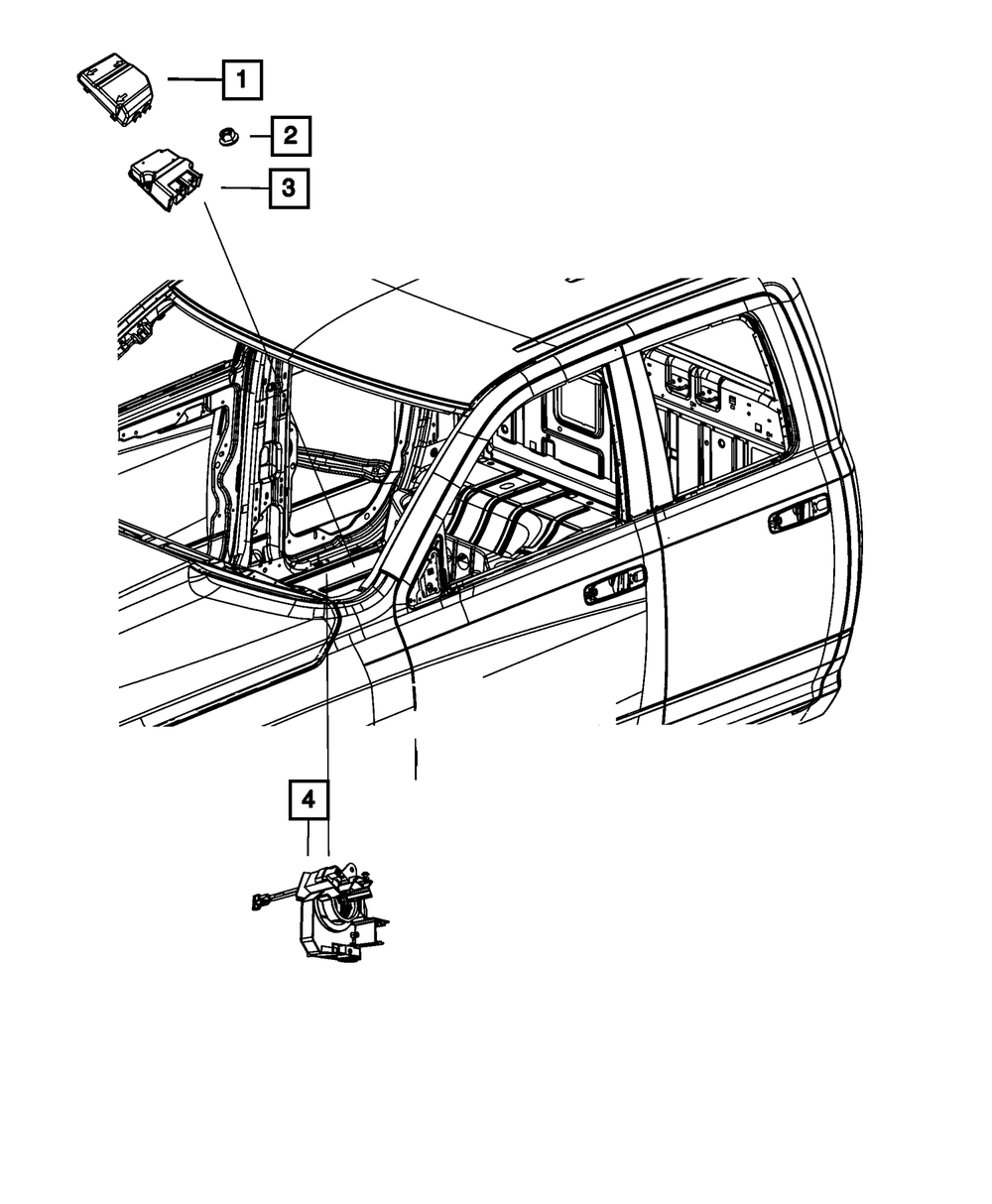 1
2
3
4