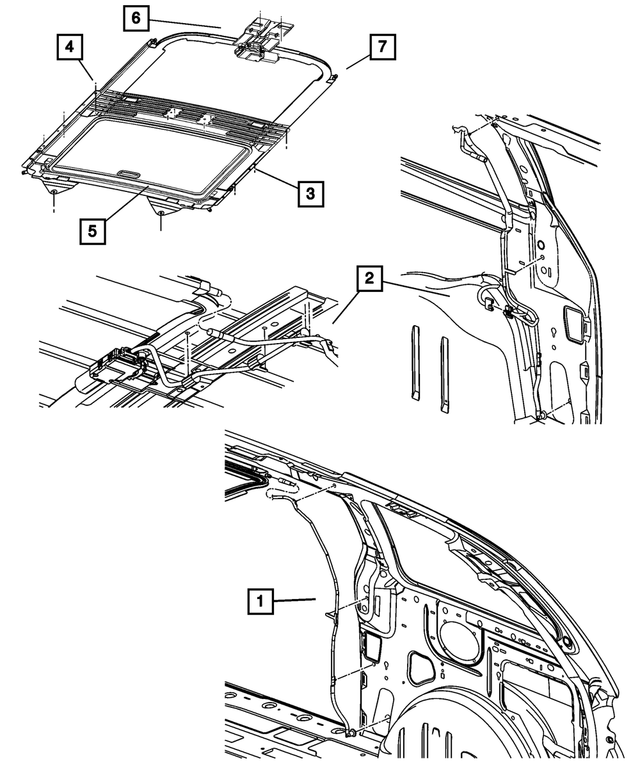 6
4
7
3
5
2
1