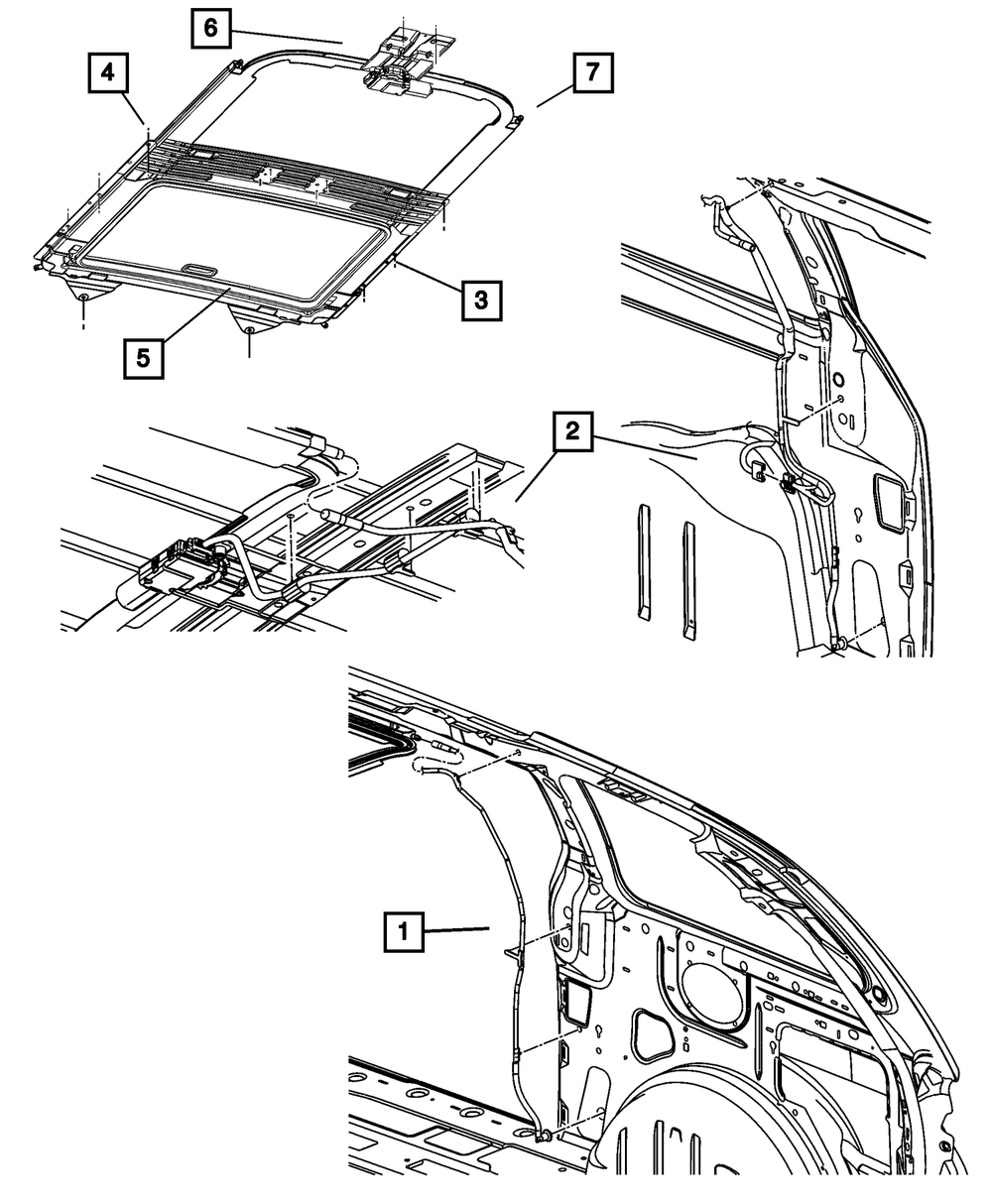 6
4
7
3
5
2
1