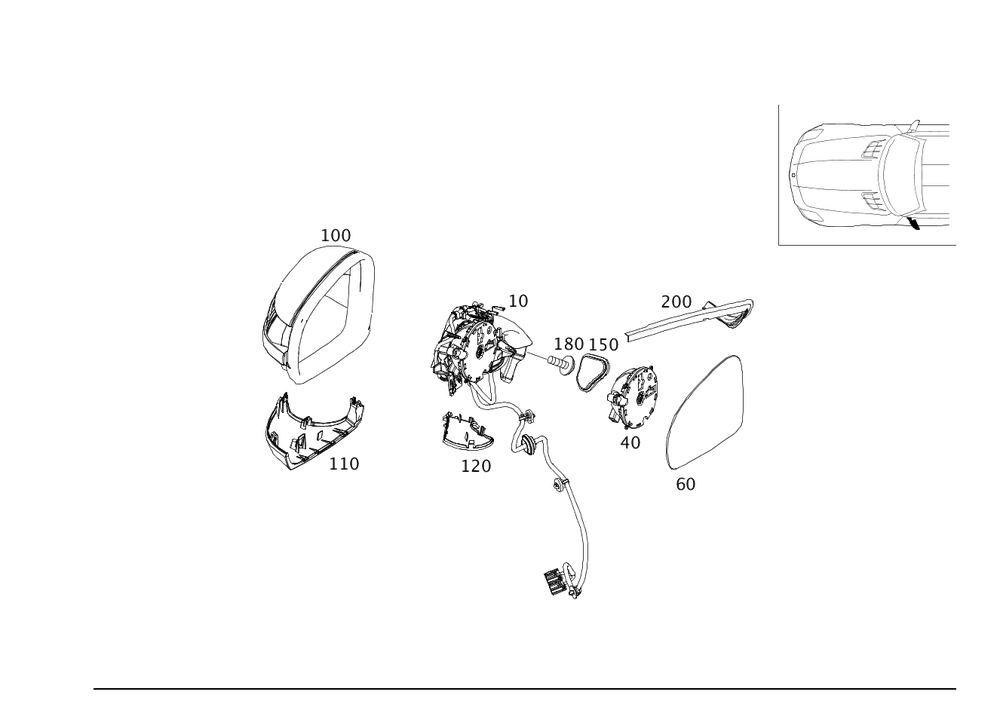 100
10
200
180
150
110
120
40
60