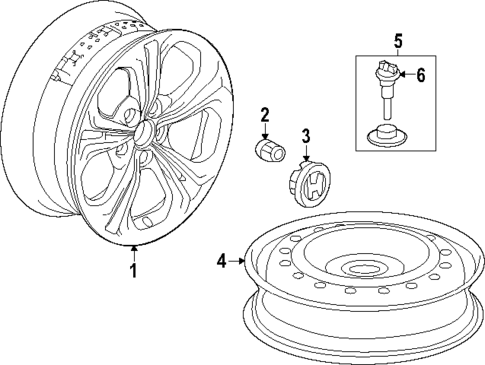 5
6
2
3
1
4