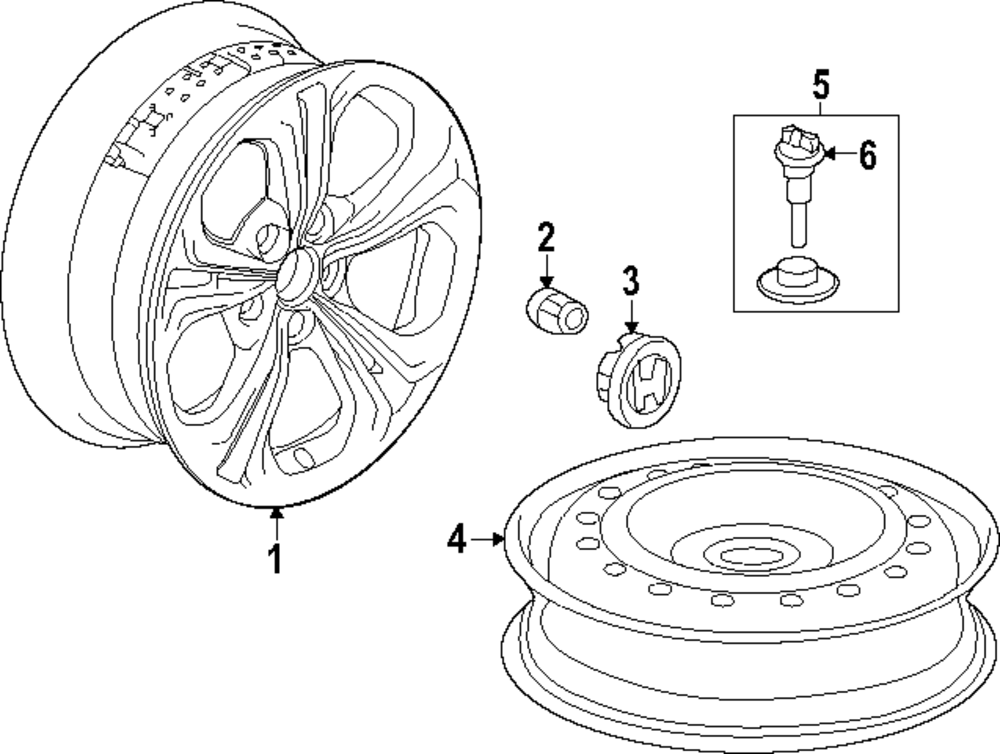 5
6
2
3
1
4