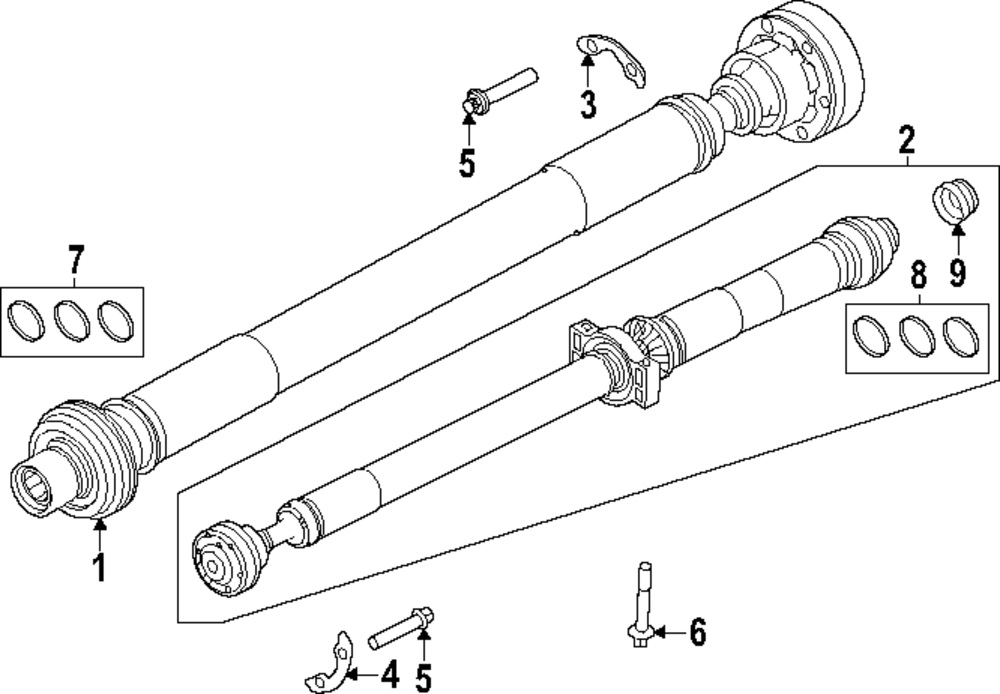 3
5
2
7
9
8
1
6
4
5