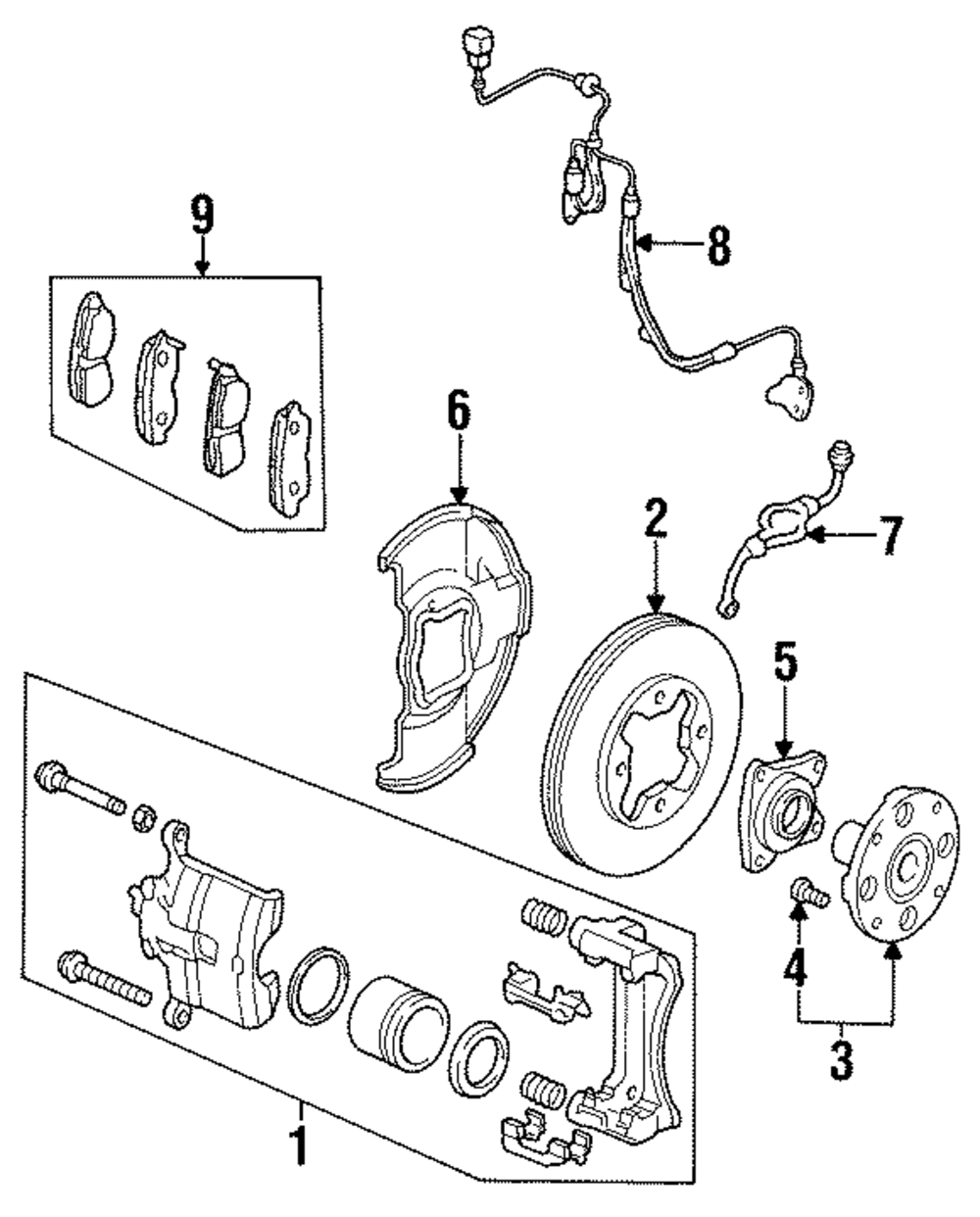 9
8
6
2
7
5
4
3
1