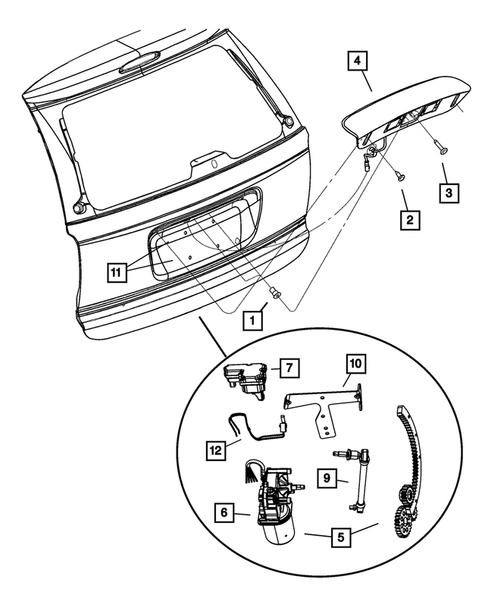 4
3
2
11
1
7
10
12
9
6
5