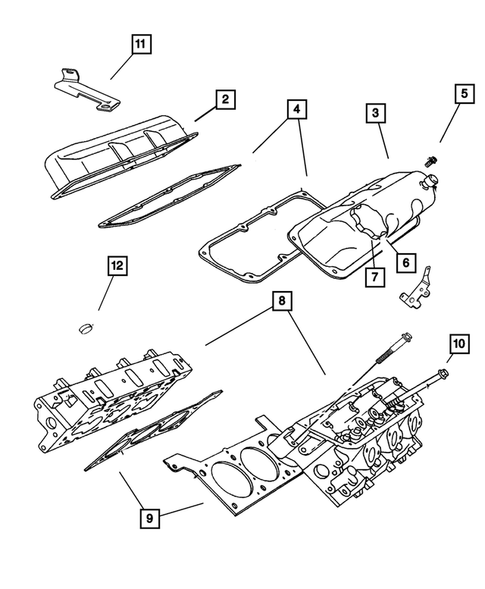 11
2
4
3
5
6
7
12
8
10
9