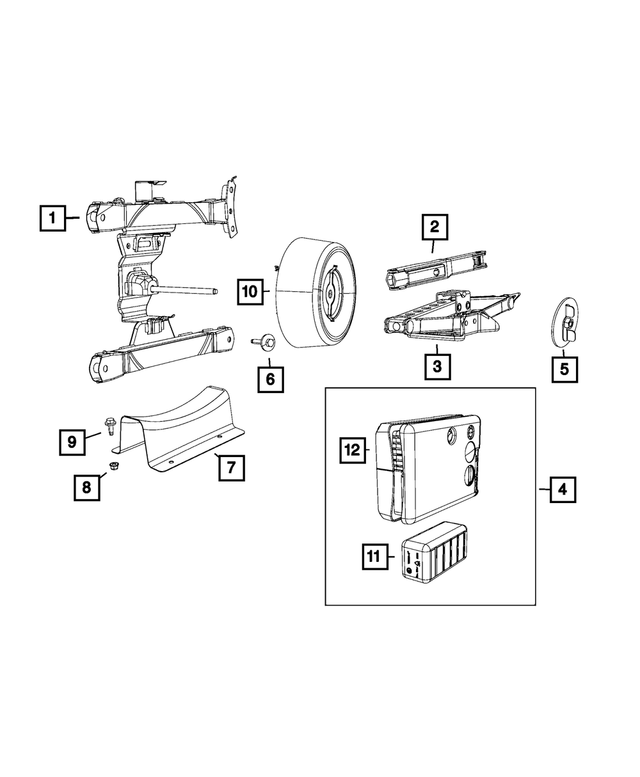 1
2
10
3
5
6
9
7
8
12
4
11