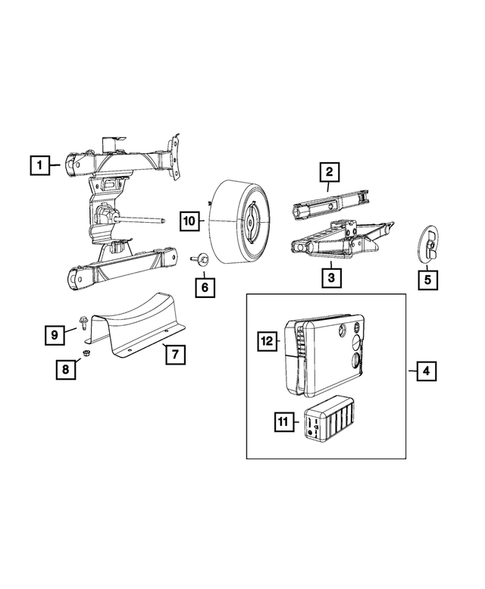 1
2
10
3
5
6
9
7
8
12
4
11