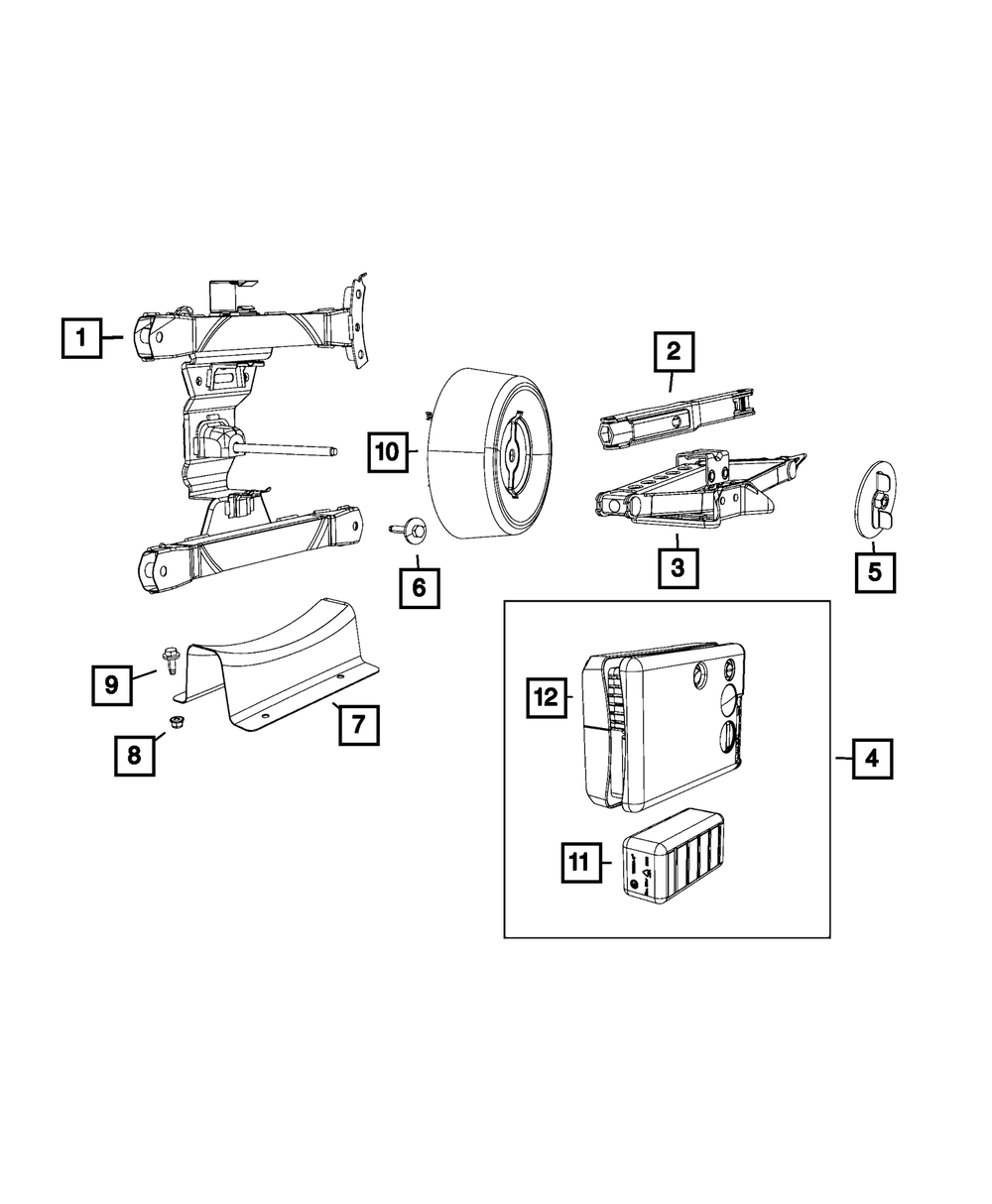 1
2
10
3
5
6
9
7
8
12
4
11