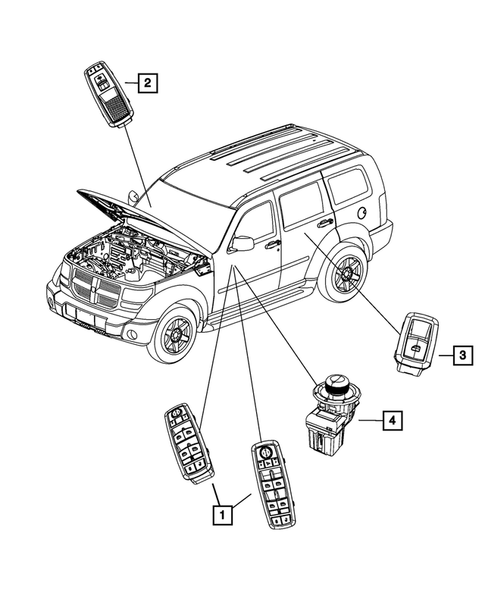 2

3

4

1