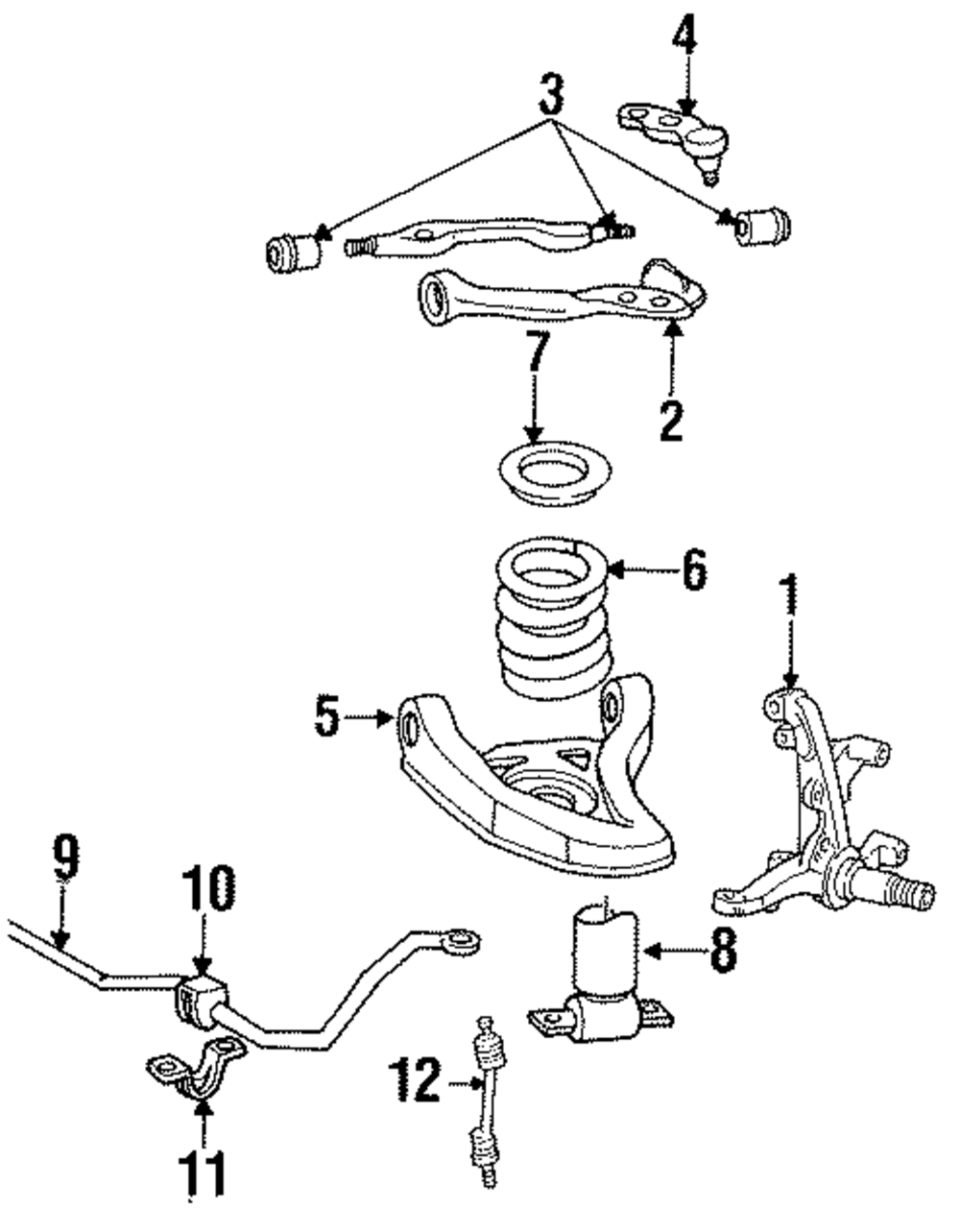 4
3
7
2
6
1
5
9
10
8
12
11