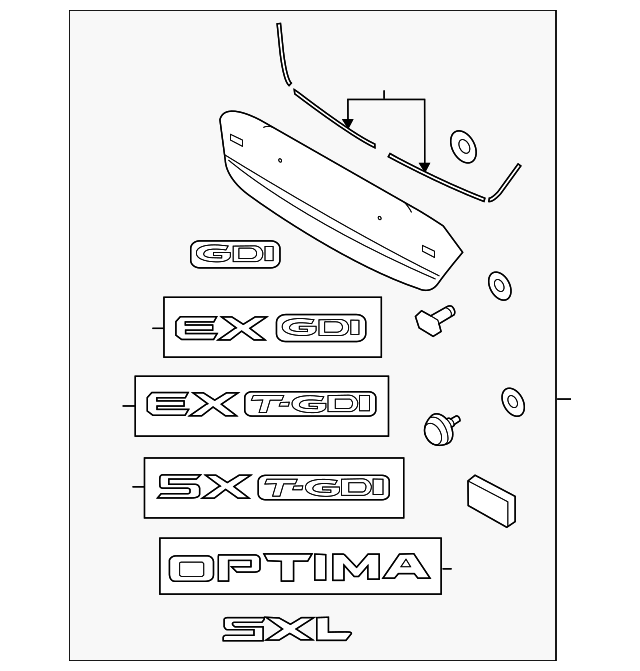 GDI

EX GDI

EX T-GDI

SX T-GDI

OPTIMA

SXL