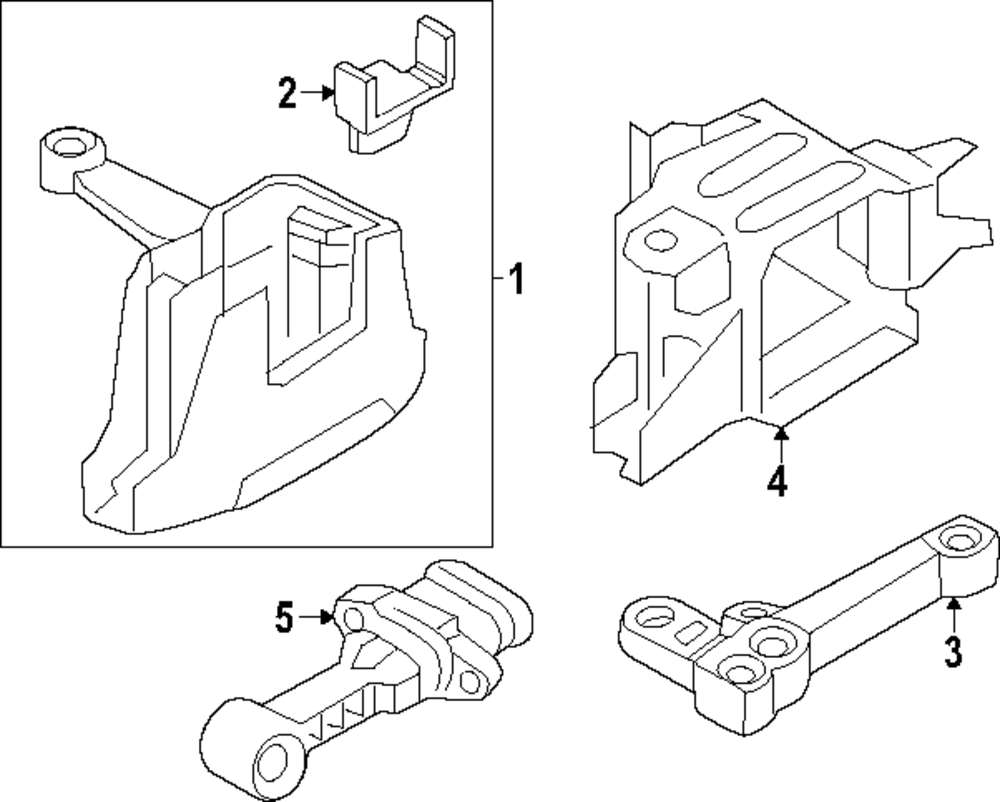 2
1
4
5
3