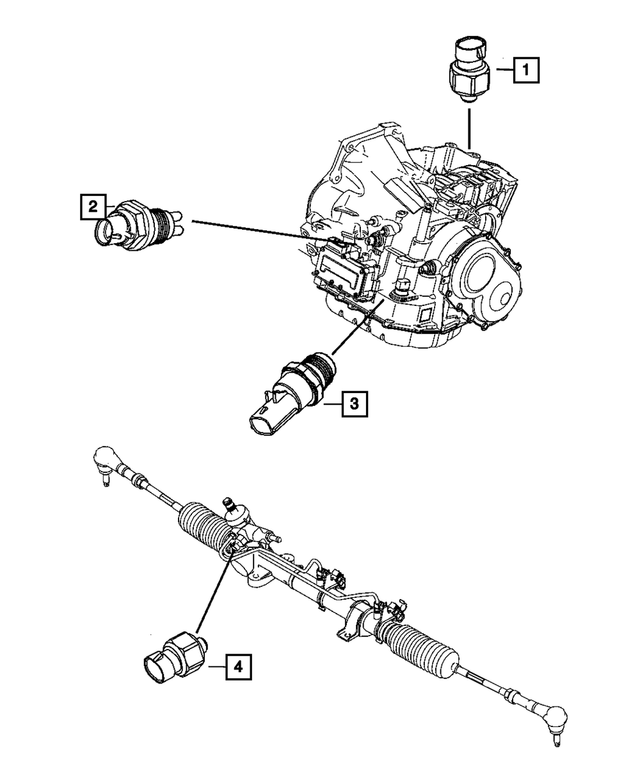 1

2

3

4