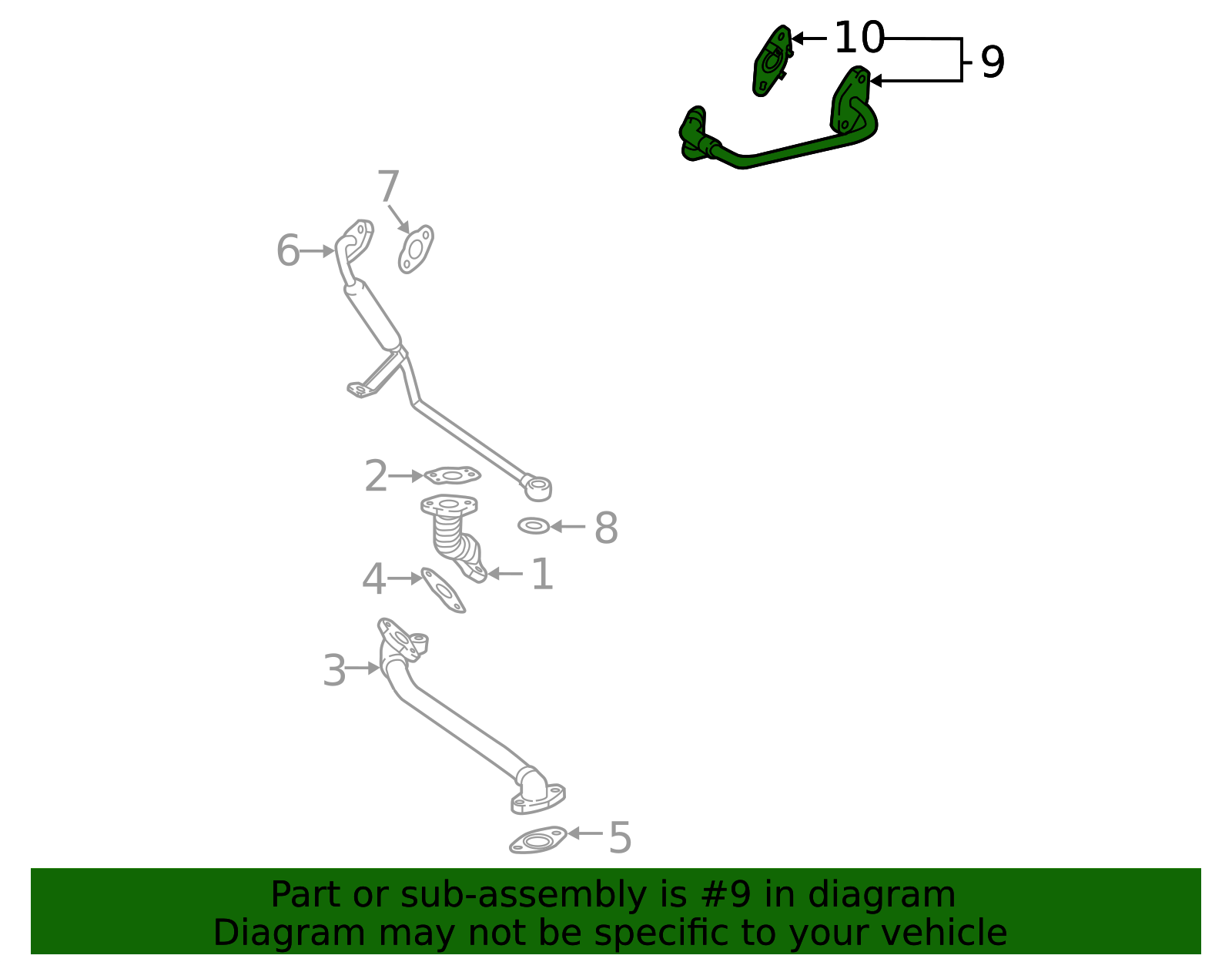 10
9
7
6
2
8
1
4
3
5
Part or sub-assembly is #9 in diagram
Diagram may not be specific to your vehicle