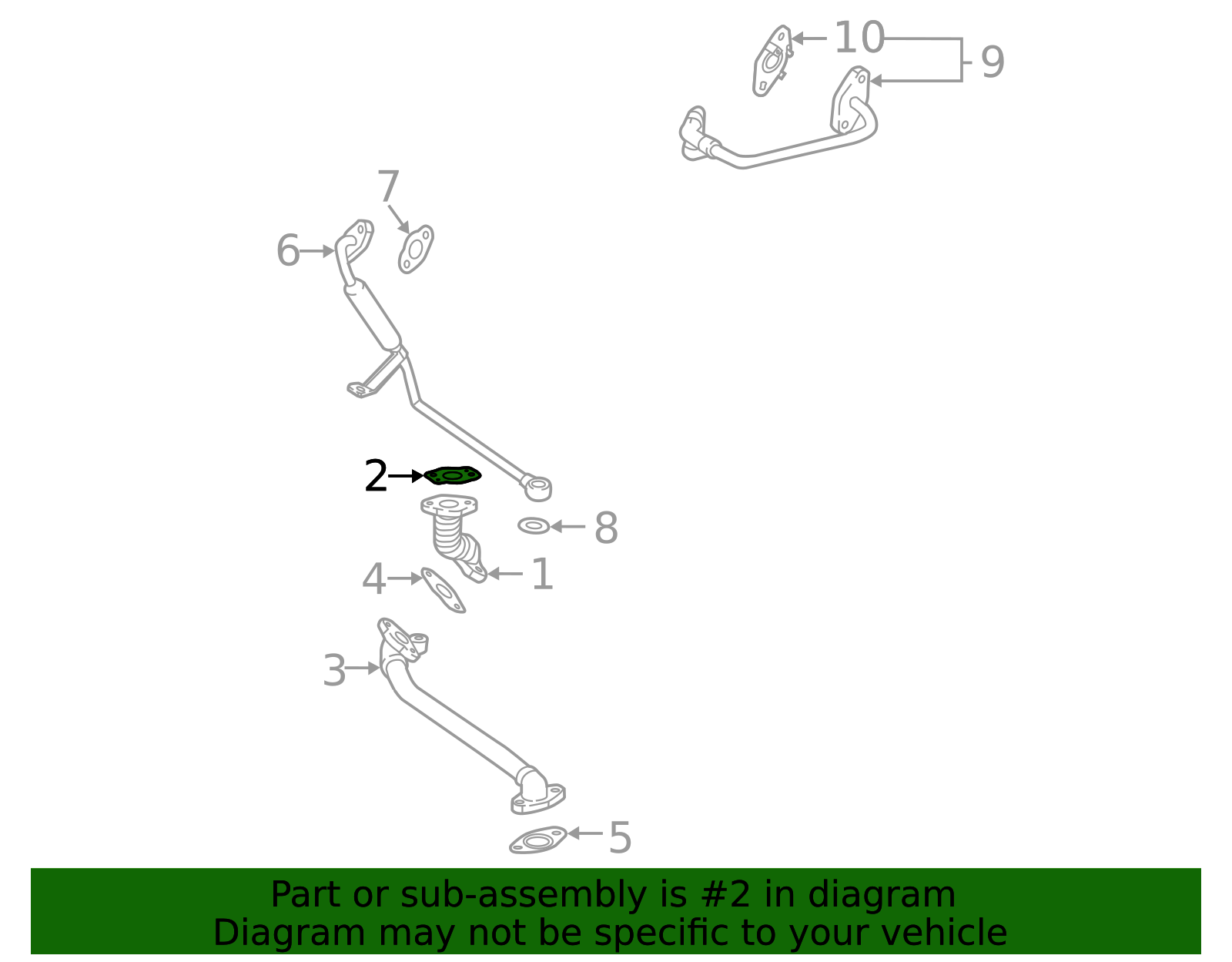 10
9
7
6
2
8
1
4
3
5

Part or sub-assembly is #2 in diagram
Diagram may not be specific to your vehicle