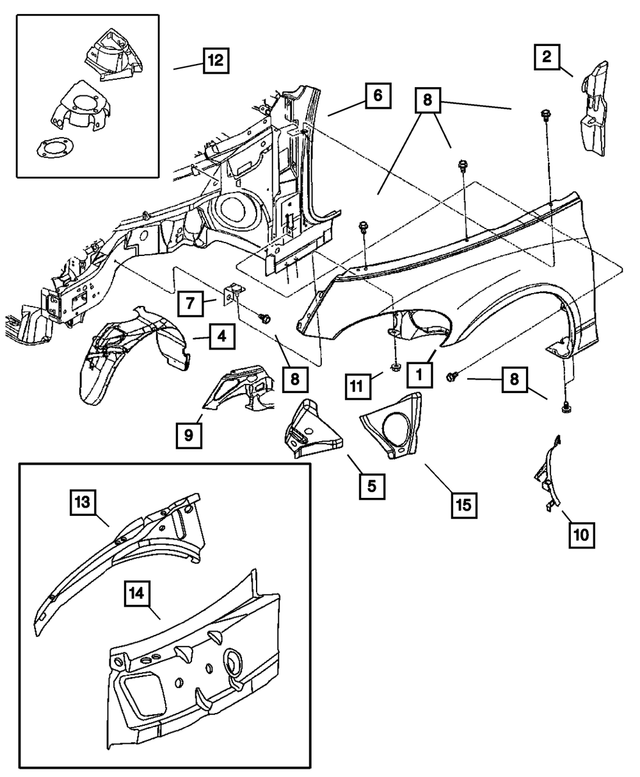 12
2
6
8
7
4
8
11
1
8
9
5
15
10
13
14